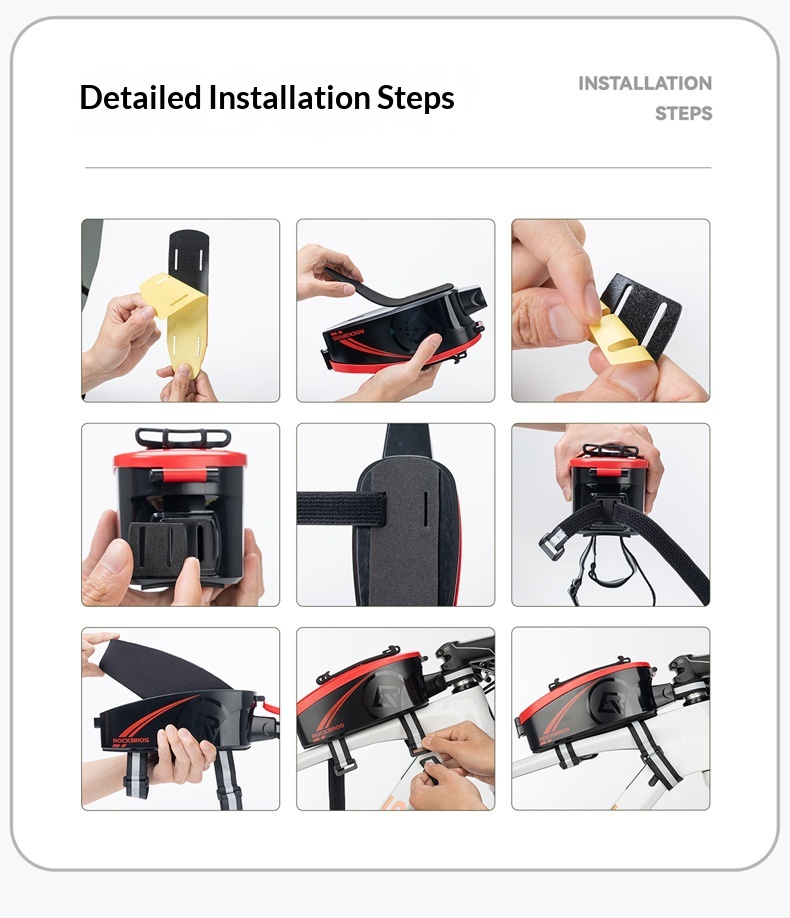 Detailed Installation Steps

INSTALLATION STEPS

ROCKBROS

ROCKBROS

ROCKBROS

ROCKBROS