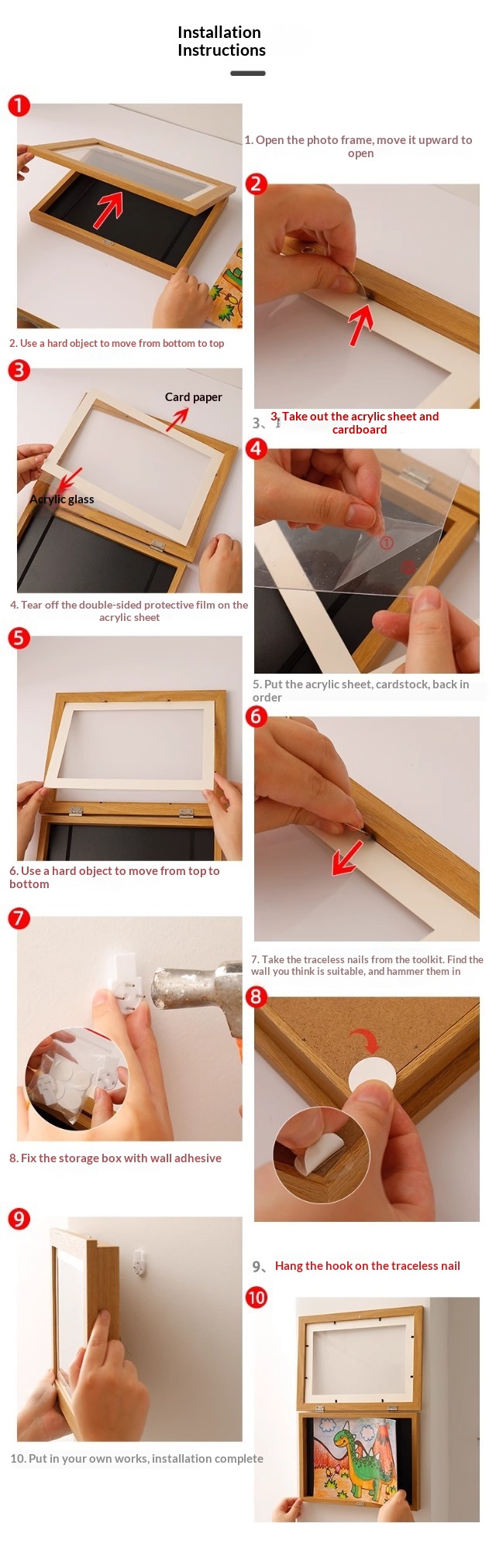 Installation Instructions

1

1. Open the photo frame, move it upward to open

2

2. Use a hard object to move from bottom to top

3

Card paper

Acrylic glass

3、 3. Take out the acrylic sheet and cardboard

4

4. Tear off the double-sided protective film on the acrylic sheet

5

5. Put the acrylic sheet, cardstock, back in order

6

6. Use a hard object to move from top to bottom

7

7. Take the traceless nails from the toolkit. Find the wall you think is suitable, and hammer them in

8

8. Fix the storage box with wall adhesive

9

9、 Hang the hook on the traceless nail

10

10. Put in your own works, installation complete