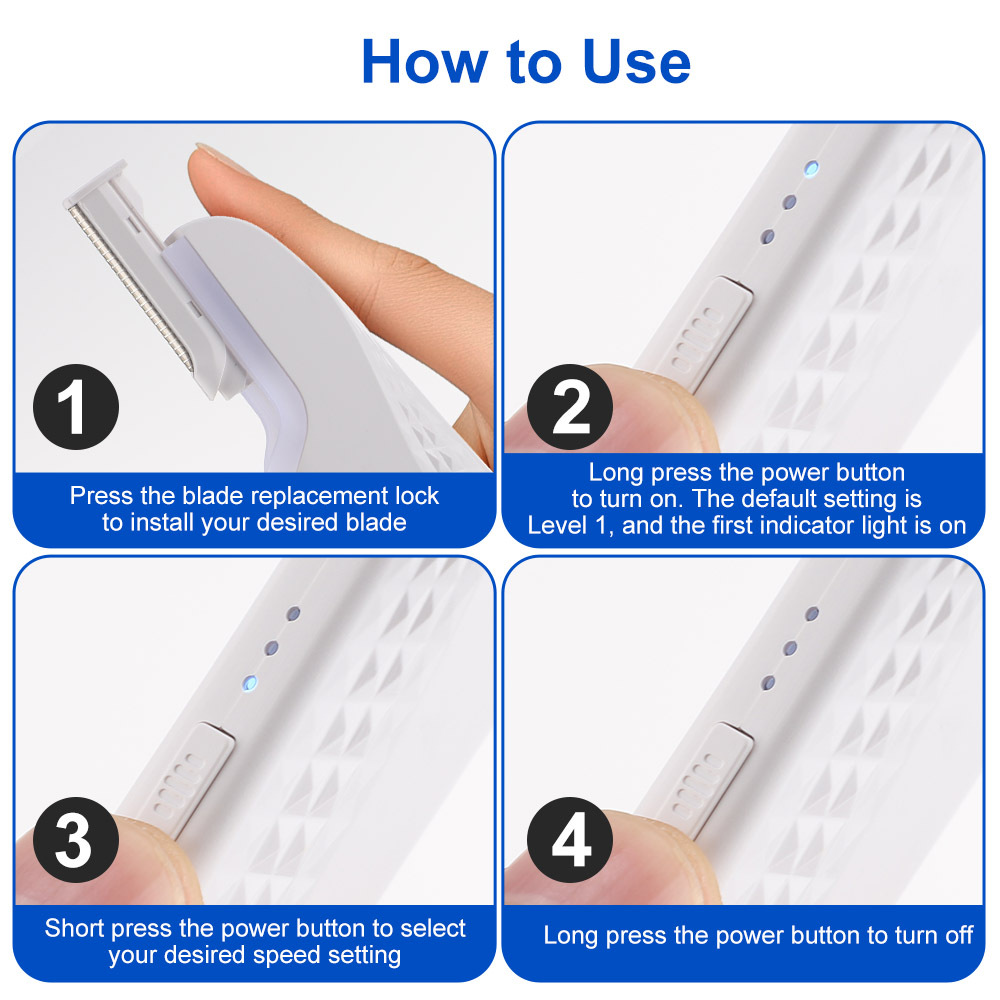 How to Use

1

Press the blade replacement lock to install your desired blade

2

Long press the power button to turn on. The default setting is Level 1, and the first indicator light is on

3

Short press the power button to select your desired speed setting

4

Long press the power button to turn off