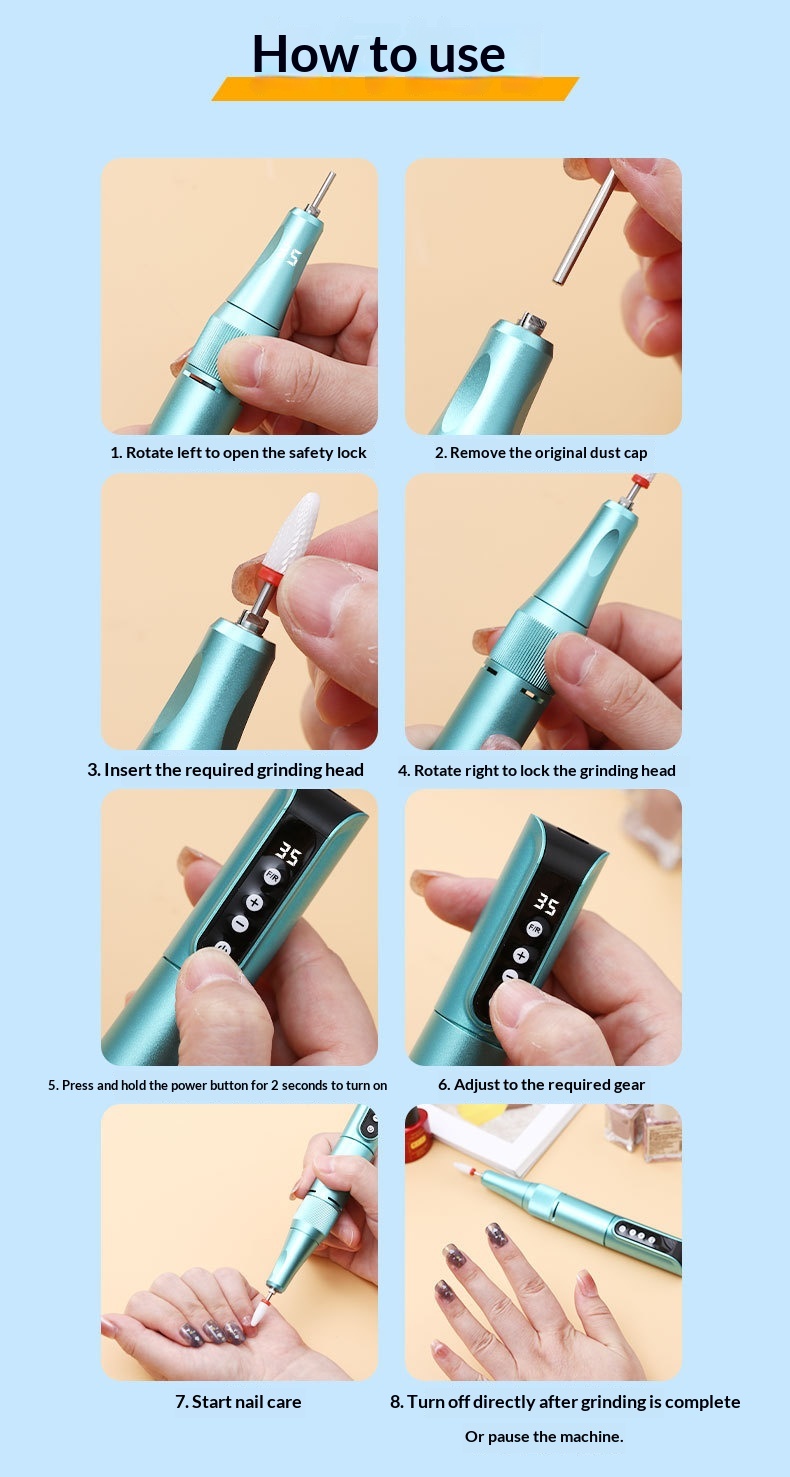 How to use

1. Rotate left to open the safety lock

2. Remove the original dust cap

3. Insert the required grinding head

4. Rotate right to lock the grinding head

35
F/R
+
−

35
F/R
+
−

5. Press and hold the power button for 2 seconds to turn on

6. Adjust to the required gear

7. Start nail care

8. Turn off directly after grinding is complete

Or pause the machine.