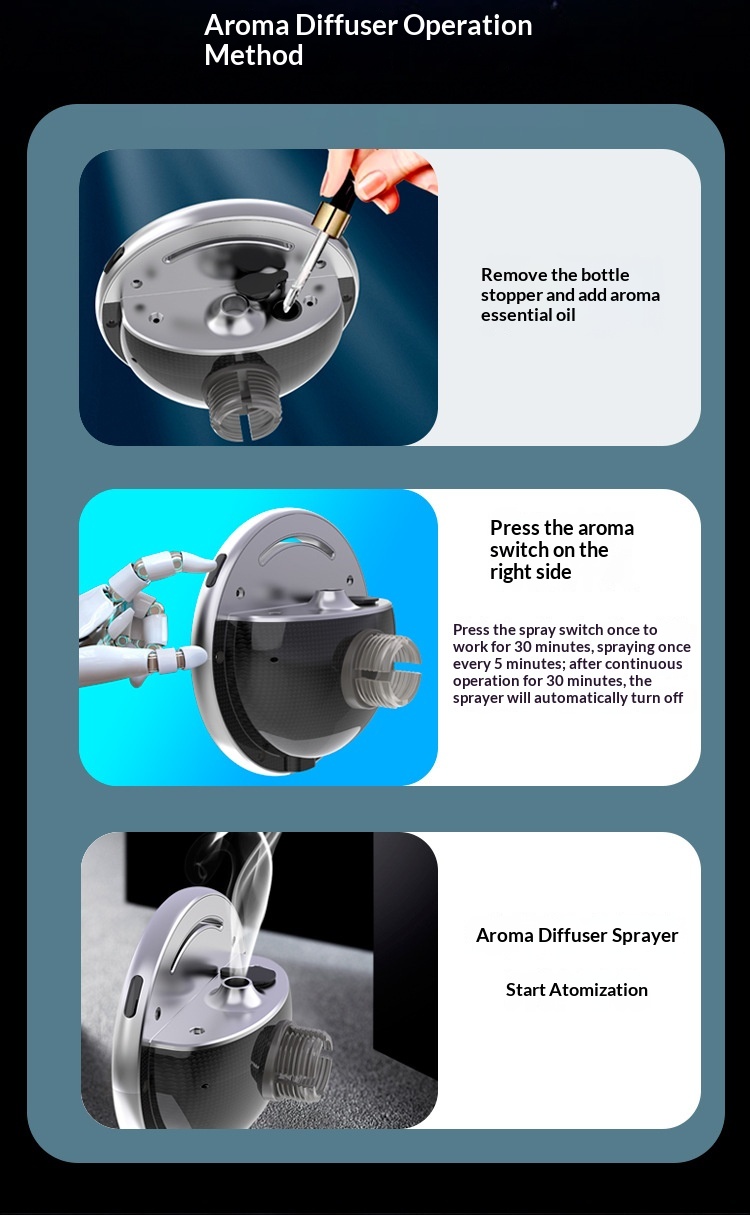 Aroma Diffuser Operation Method

Remove the bottle stopper and add aroma essential oil

Press the aroma switch on the right side

Press the spray switch once to work for 30 minutes, spraying once every 5 minutes; after continuous operation for 30 minutes, the sprayer will automatically turn off

Aroma Diffuser Sprayer

Start Atomization