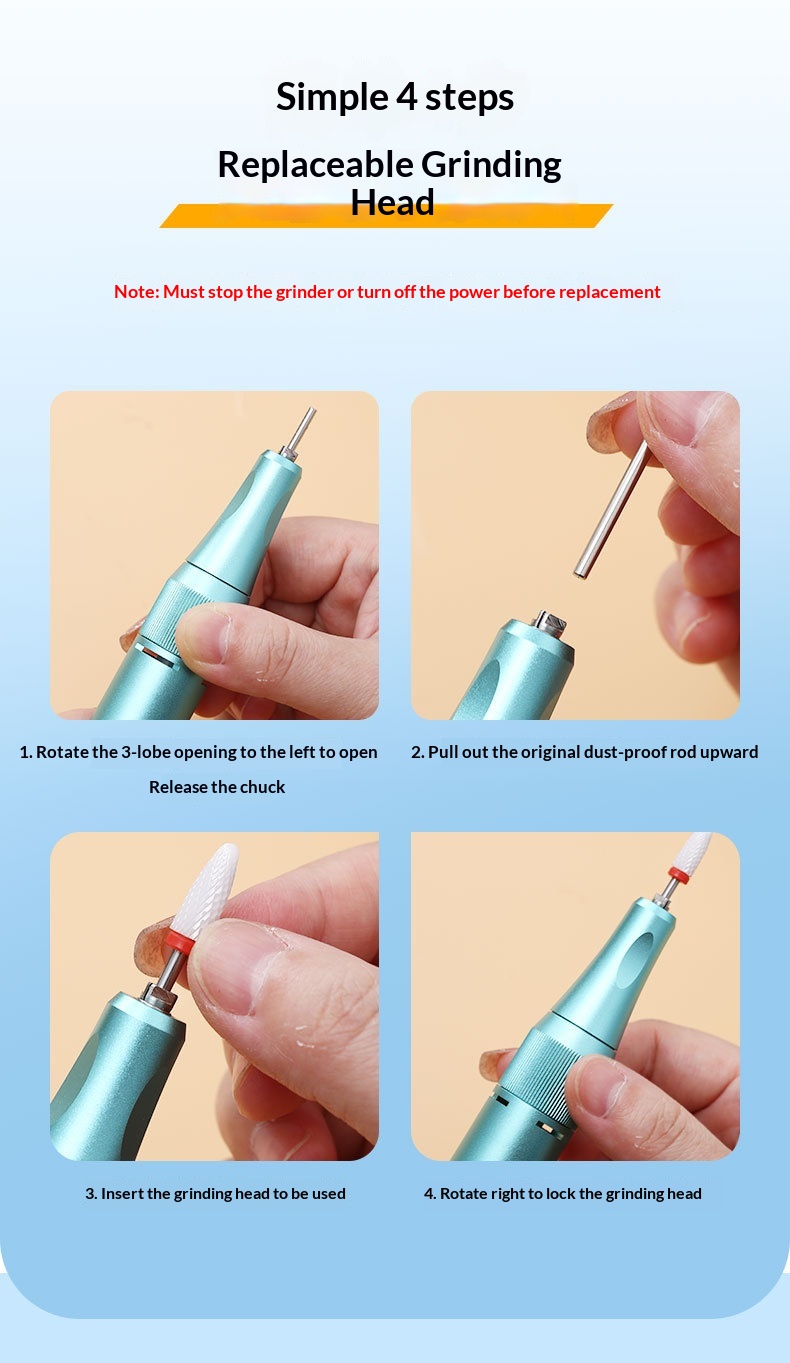 Simple 4 steps

Replaceable Grinding Head

Note: Must stop the grinder or turn off the power before replacement

1. Rotate the 3-lobe opening to the left to open
Release the chuck

2. Pull out the original dust-proof rod upward

3. Insert the grinding head to be used

4. Rotate right to lock the grinding head