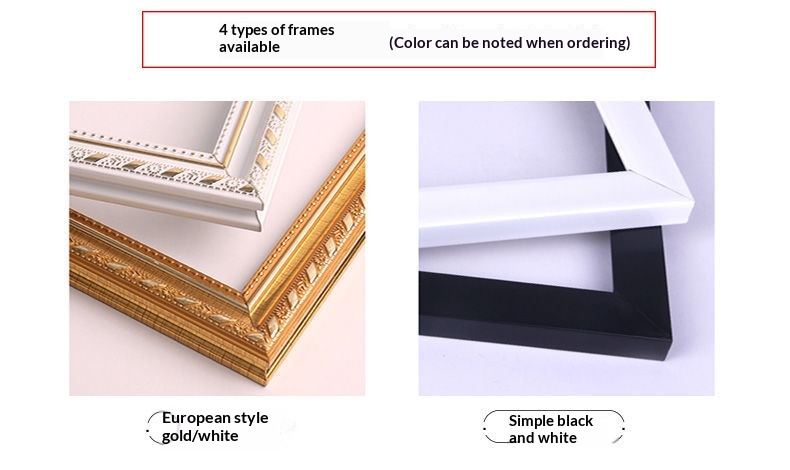 4 types of frames available

(Color can be noted when ordering)

European style gold/white

Simple black and white