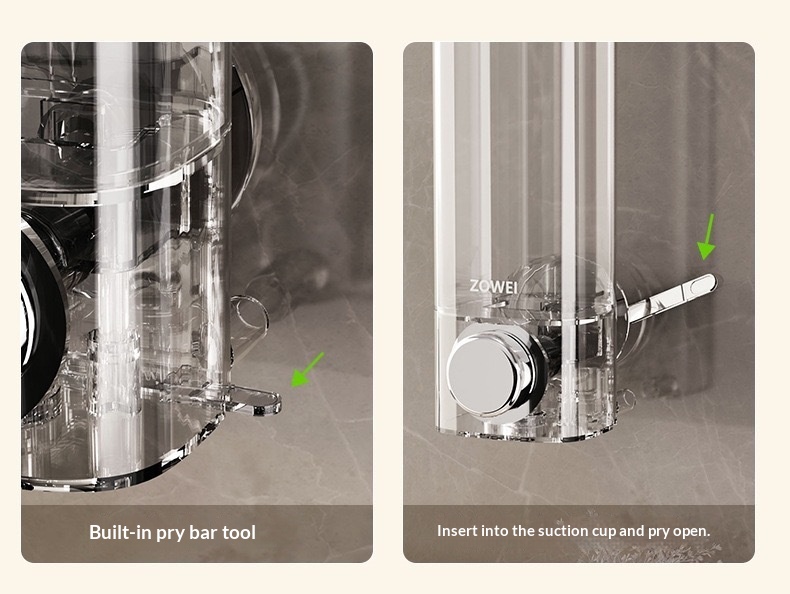 Built-in pry bar tool

ZOWEI

Insert into the suction cup and pry open.