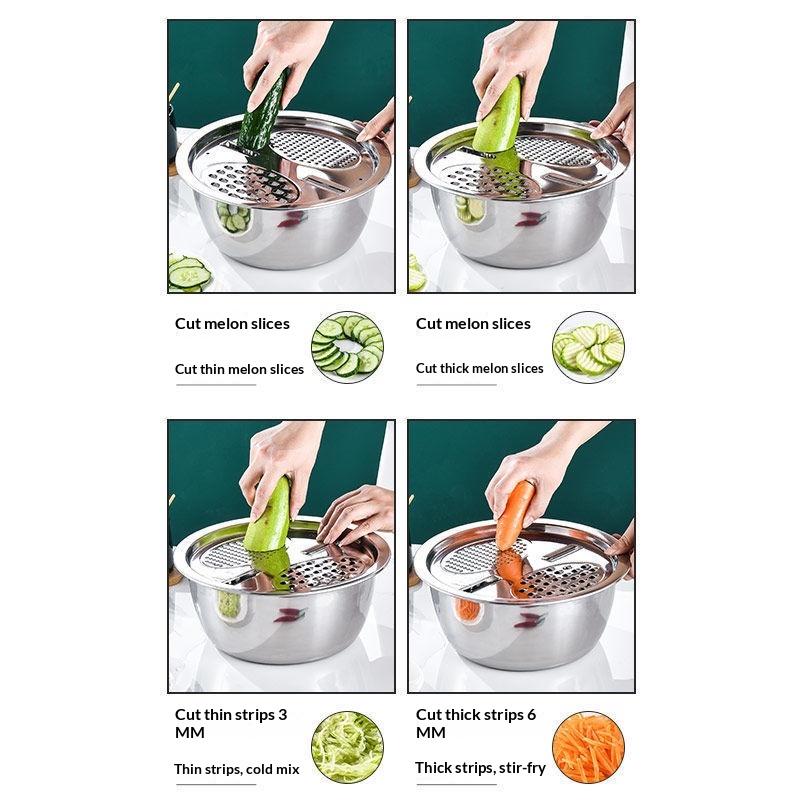 Cut melon slices

Cut thin melon slices

Cut melon slices

Cut thick melon slices

Cut thin strips 3 MM

Thin strips, cold mix

Cut thick strips 6 MM

Thick strips, stir-fry