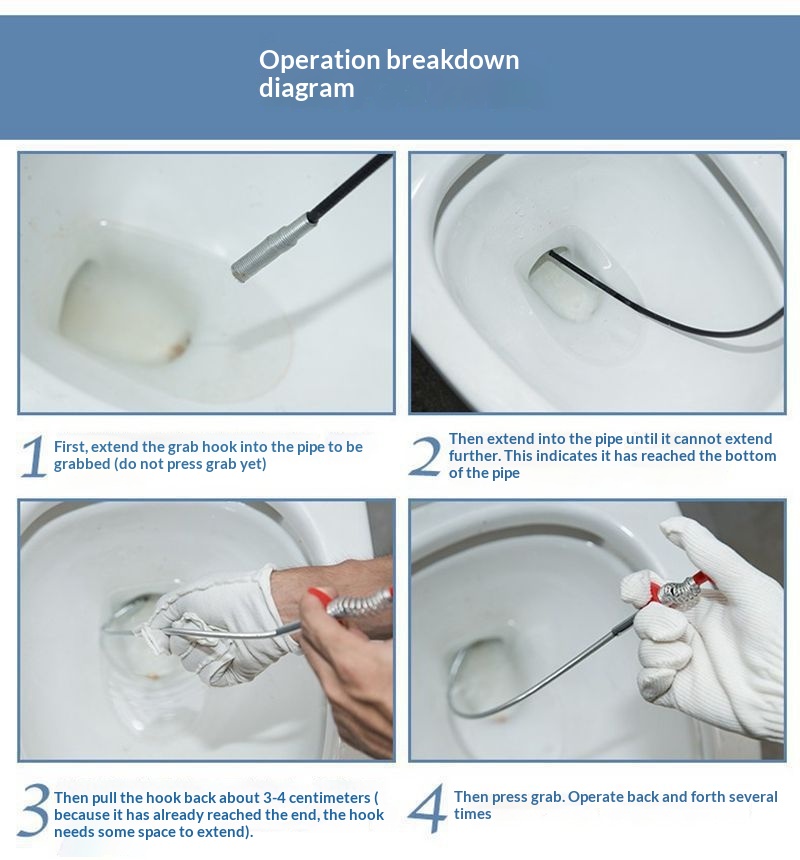 Operation breakdown diagram

1 First, extend the grab hook into the pipe to be grabbed (do not press grab yet)

2 Then extend into the pipe until it cannot extend further. This indicates it has reached the bottom of the pipe

3 Then pull the hook back about 3-4 centimeters ( because it has already reached the end, the hook needs some space to extend).

4 Then press grab. Operate back and forth several times