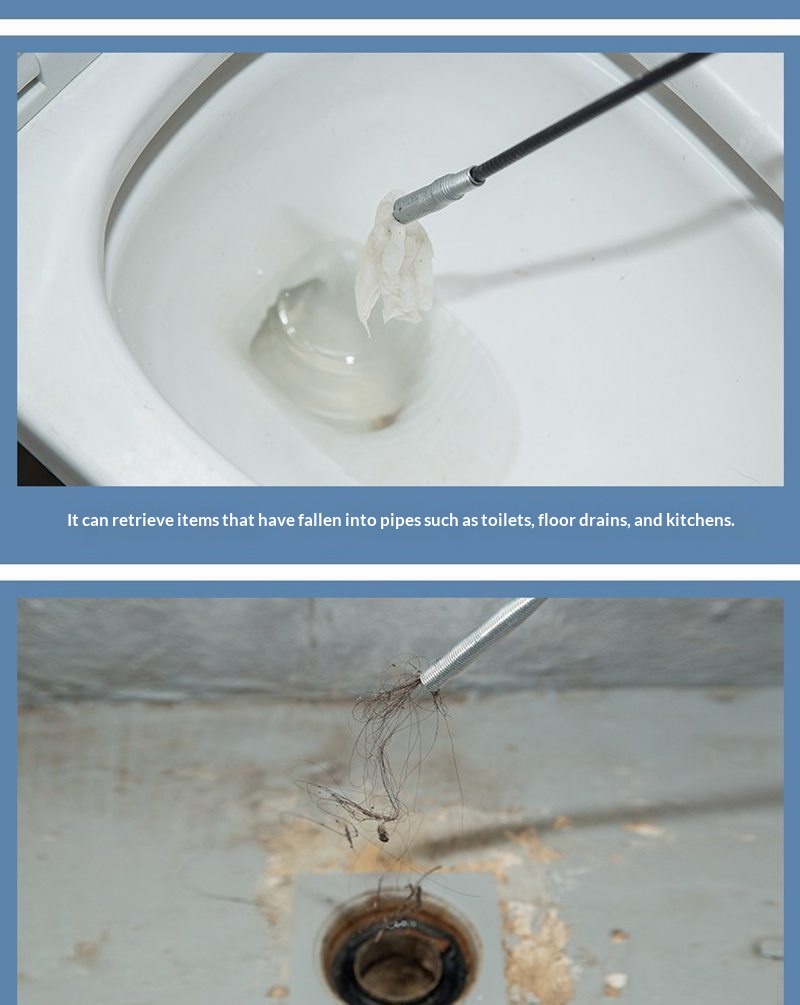 It can retrieve items that have fallen into pipes such as toilets, floor drains, and kitchens.