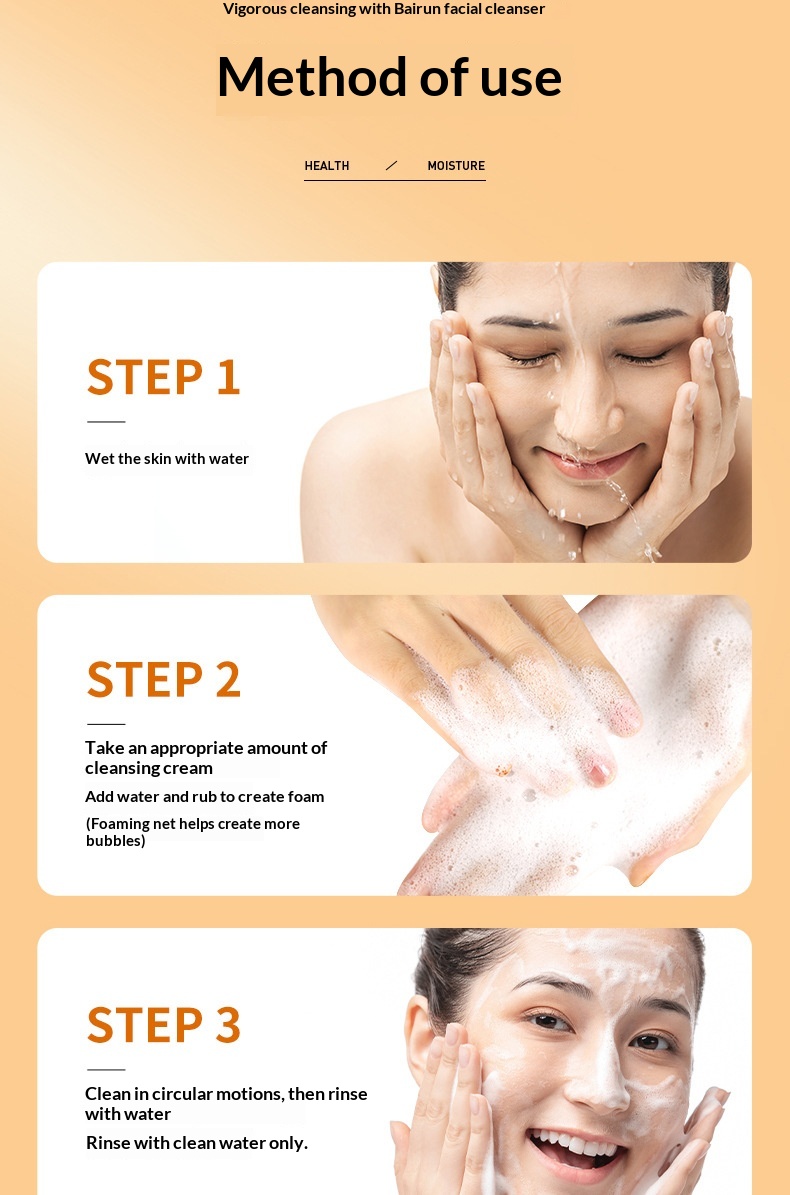 Vigorous cleansing with Bairun facial cleanser

Method of use

HEALTH / MOISTURE

STEP 1

Wet the skin with water

STEP 2

Take an appropriate amount of cleansing cream

Add water and rub to create foam

(Foaming net helps create more bubbles)

STEP 3

Clean in circular motions, then rinse with water

Rinse with clean water only.