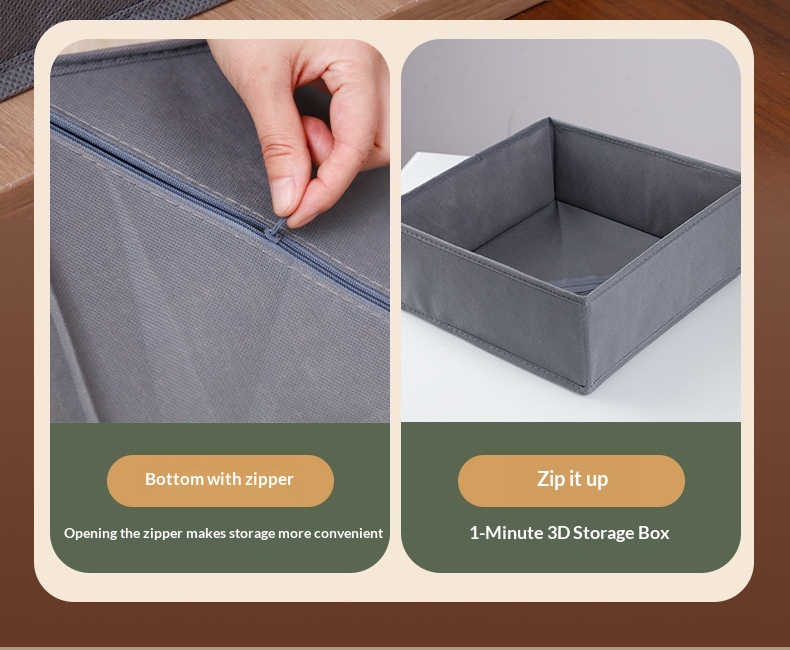 Bottom with zipper

Opening the zipper makes storage more convenient

Zip it up

1-Minute 3D Storage Box