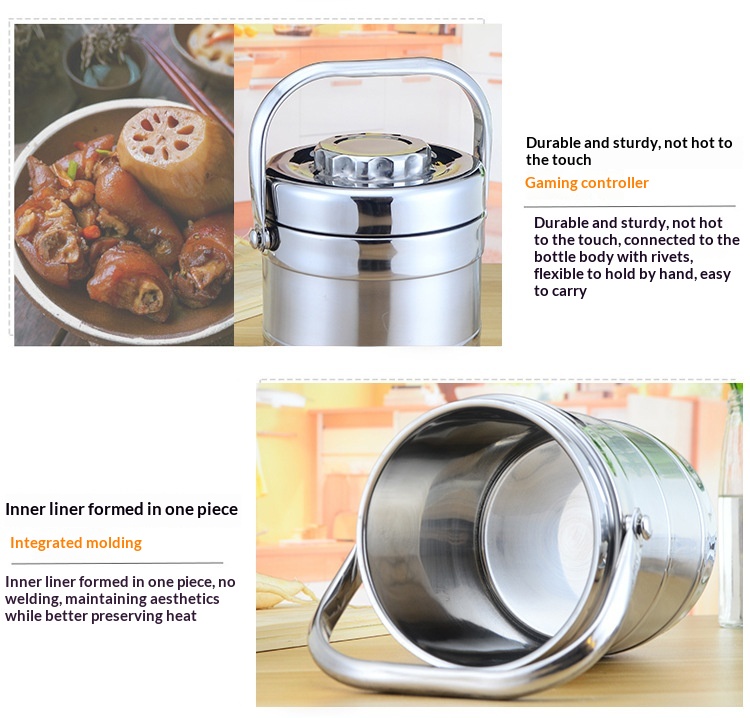 Durable and sturdy, not hot to the touch

Gaming controller

Durable and sturdy, not hot to the touch, connected to the bottle body with rivets, flexible to hold by hand, easy to carry

Inner liner formed in one piece

Integrated molding

Inner liner formed in one piece, no welding, maintaining aesthetics while better preserving heat