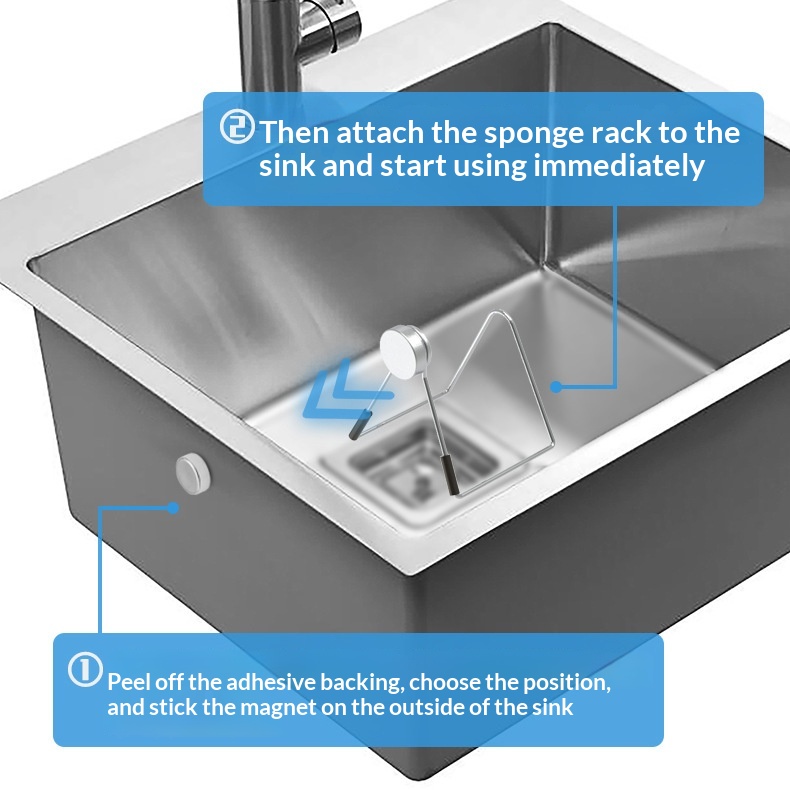 ② Then attach the sponge rack to the sink and start using immediately

① Peel off the adhesive backing, choose the position, and stick the magnet on the outside of the sink