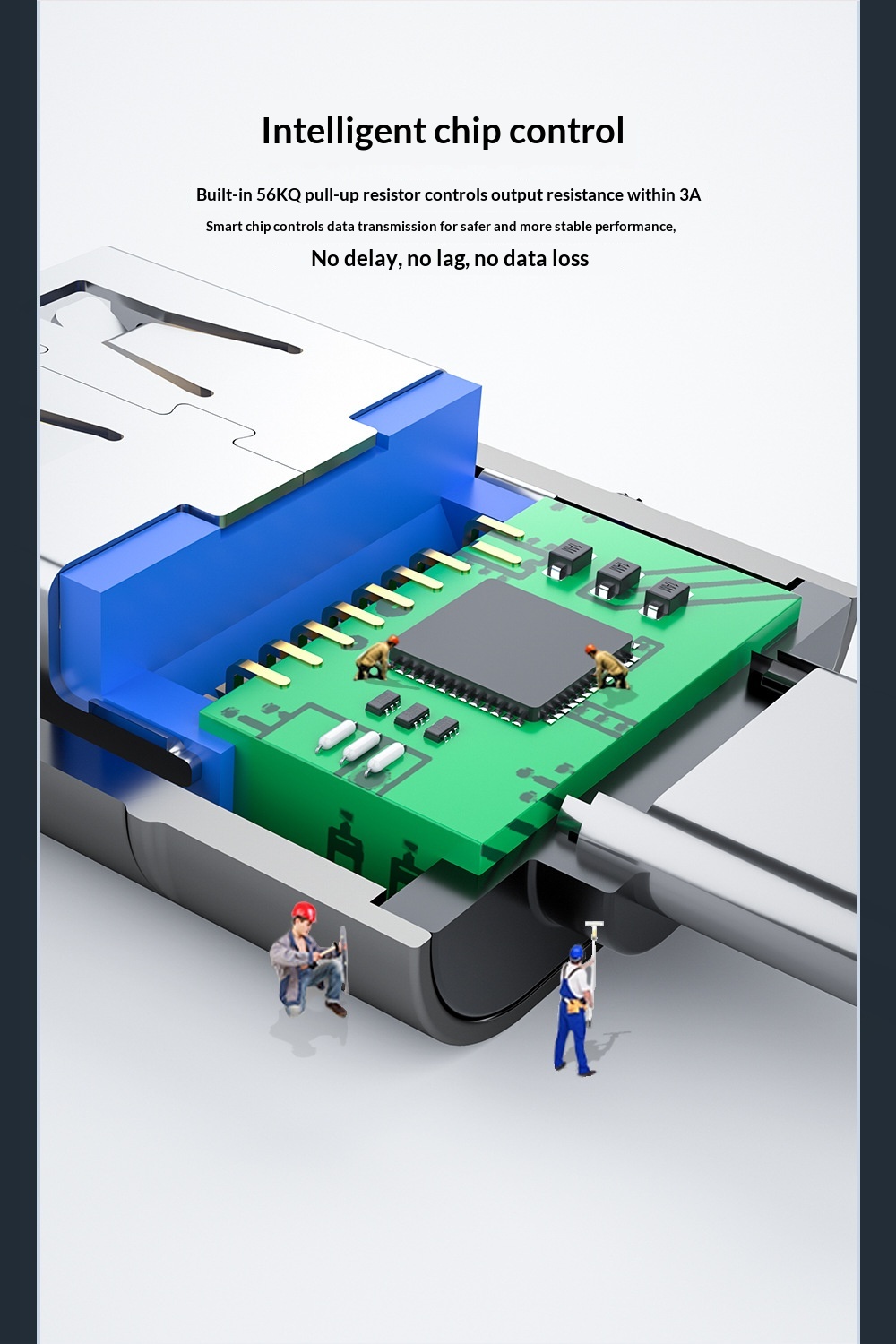 Intelligent chip control

Built-in 56KQ pull-up resistor controls output resistance within 3A

Smart chip controls data transmission for safer and more stable performance,

No delay, no lag, no data loss