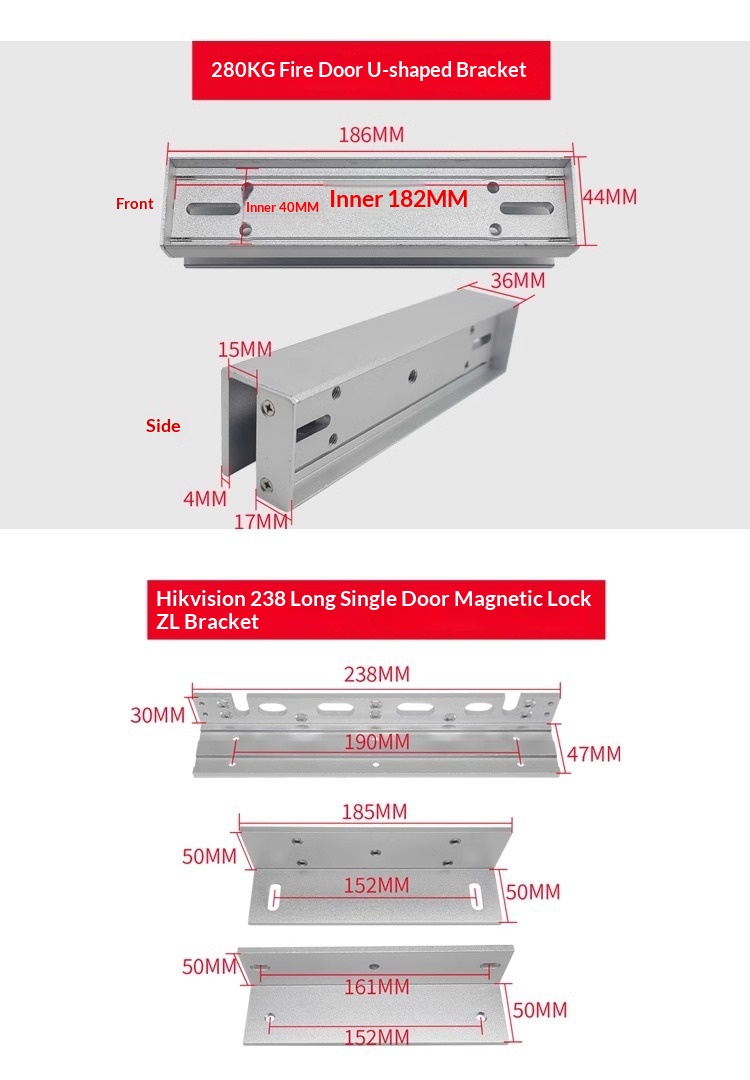 280KG Fire Door U-shaped Bracket

186MM

Front

Inner 40MM

Inner 182MM

44MM

36MM

15MM

Side

4MM

17MM

Hikvision 238 Long Single Door Magnetic Lock ZL Bracket

238MM

30MM

190MM

47MM

185MM

50MM

152MM

50MM

50MM

161MM

50MM

152MM