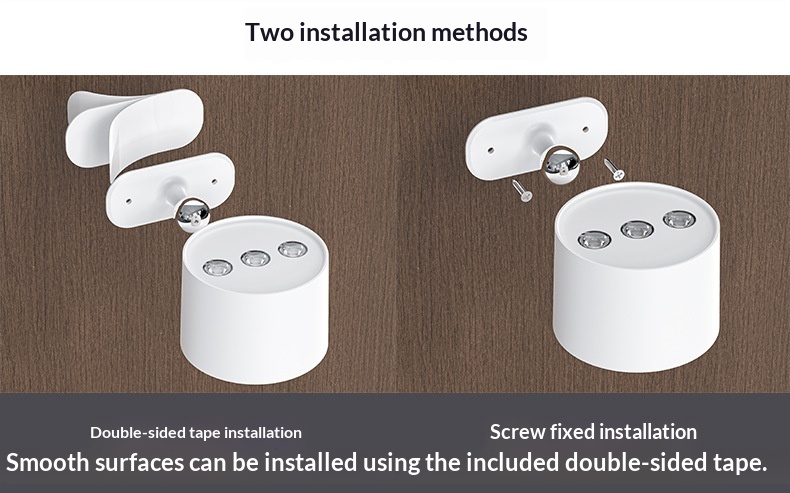 Two installation methods

Double-sided tape installation

Screw fixed installation

Smooth surfaces can be installed using the included double-sided tape.