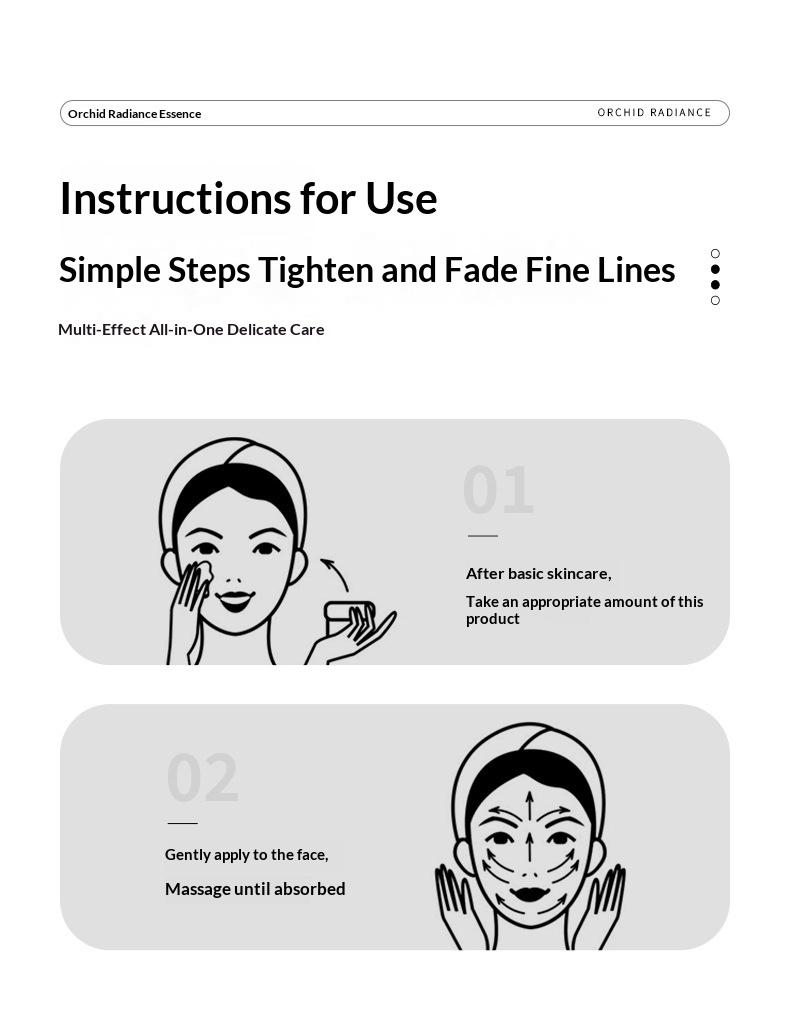 Orchid Radiance Essence

ORCHID RADIANCE

Instructions for Use

Simple Steps Tighten and Fade Fine Lines

Multi-Effect All-in-One Delicate Care

01

After basic skincare,

Take an appropriate amount of this product

02

Gently apply to the face,

Massage until absorbed