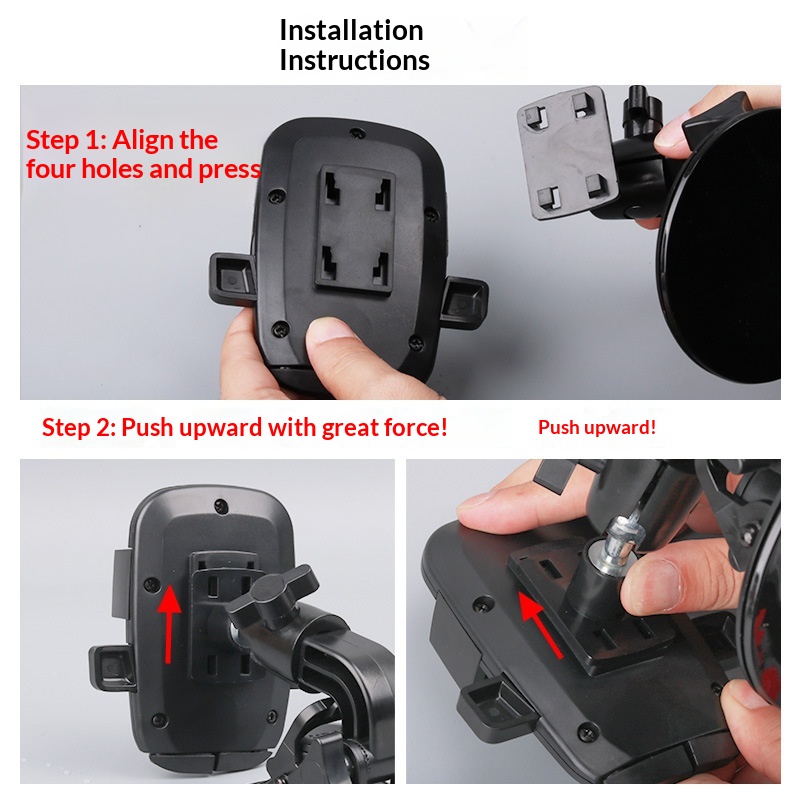 Installation Instructions

Step 1: Align the four holes and press

Step 2: Push upward with great force!

Push upward!