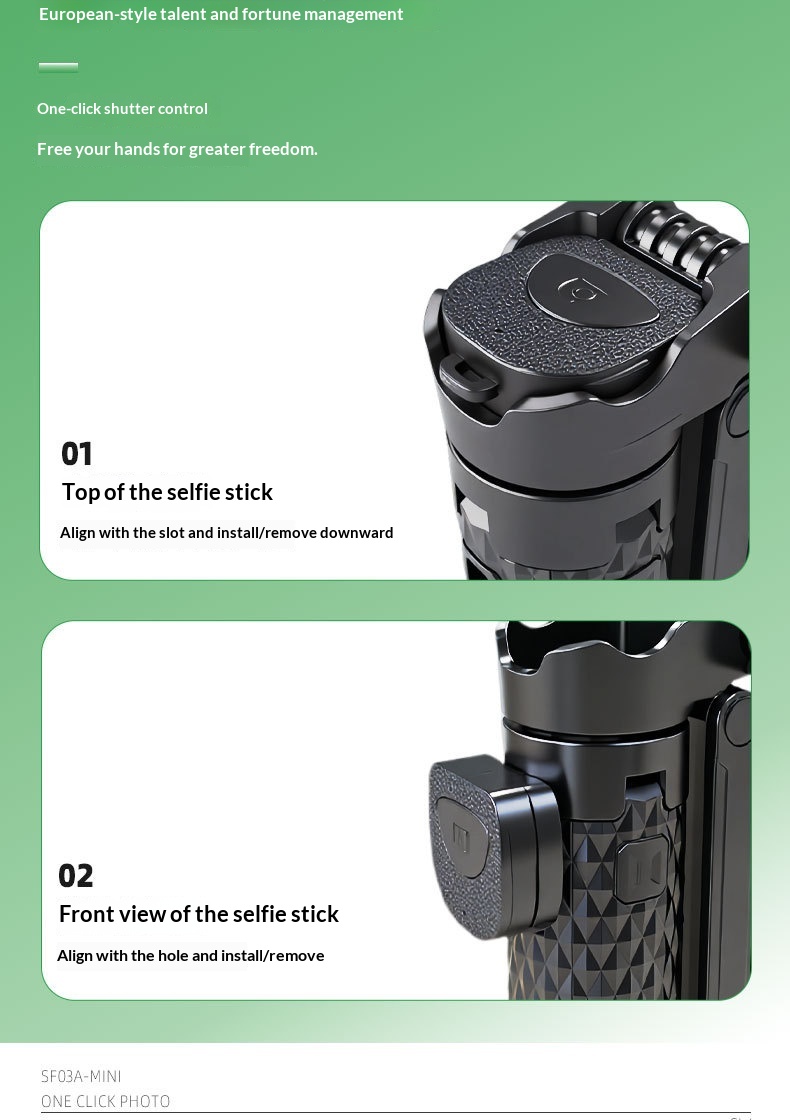 European-style talent and fortune management

One-click shutter control

Free your hands for greater freedom.

01
Top of the selfie stick

Align with the slot and install/remove downward

02
Front view of the selfie stick

Align with the hole and install/remove

SF03A-MINI
ONE CLICK PHOTO