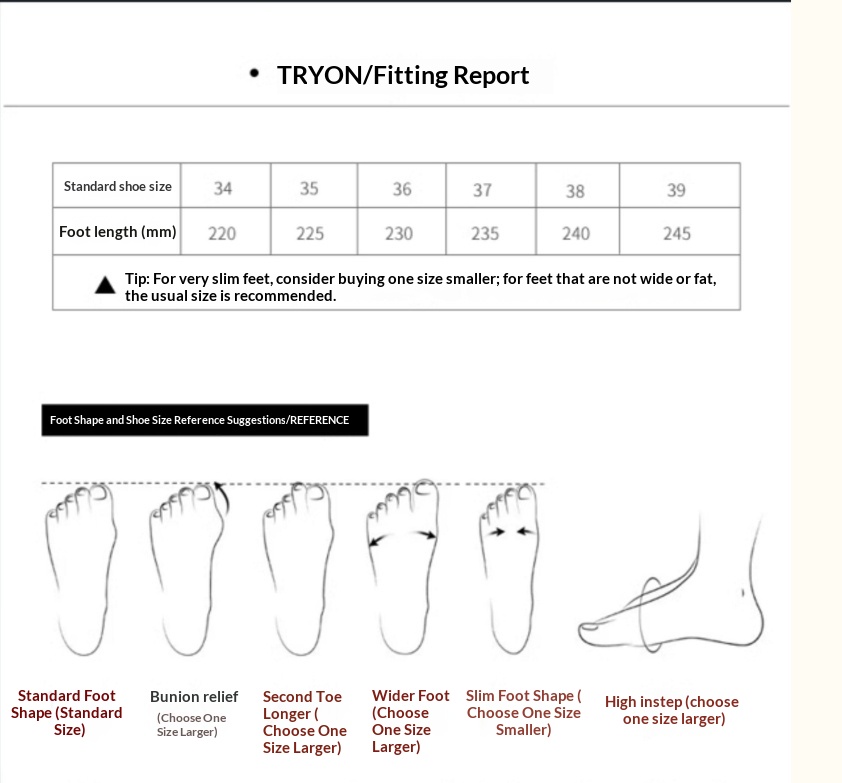 • TRYON/Fitting Report

| Standard shoe size | 34 | 35 | 36 | 37 | 38 | 39 |
|---|---|---|---|---|---|---|
| Foot length (mm) | 220 | 225 | 230 | 235 | 240 | 245 |
| ▲ Tip: For very slim feet, consider buying one size smaller; for feet that are not wide or fat, the usual size is recommended. | | | | | | |

Foot Shape and Shoe Size Reference Suggestions/REFERENCE

Standard Foot Shape (Standard Size)

Bunion relief (Choose One Size Larger)

Second Toe Longer ( Choose One Size Larger)

Wider Foot (Choose One Size Larger)

Slim Foot Shape ( Choose One Size Smaller)

High instep (choose one size larger)