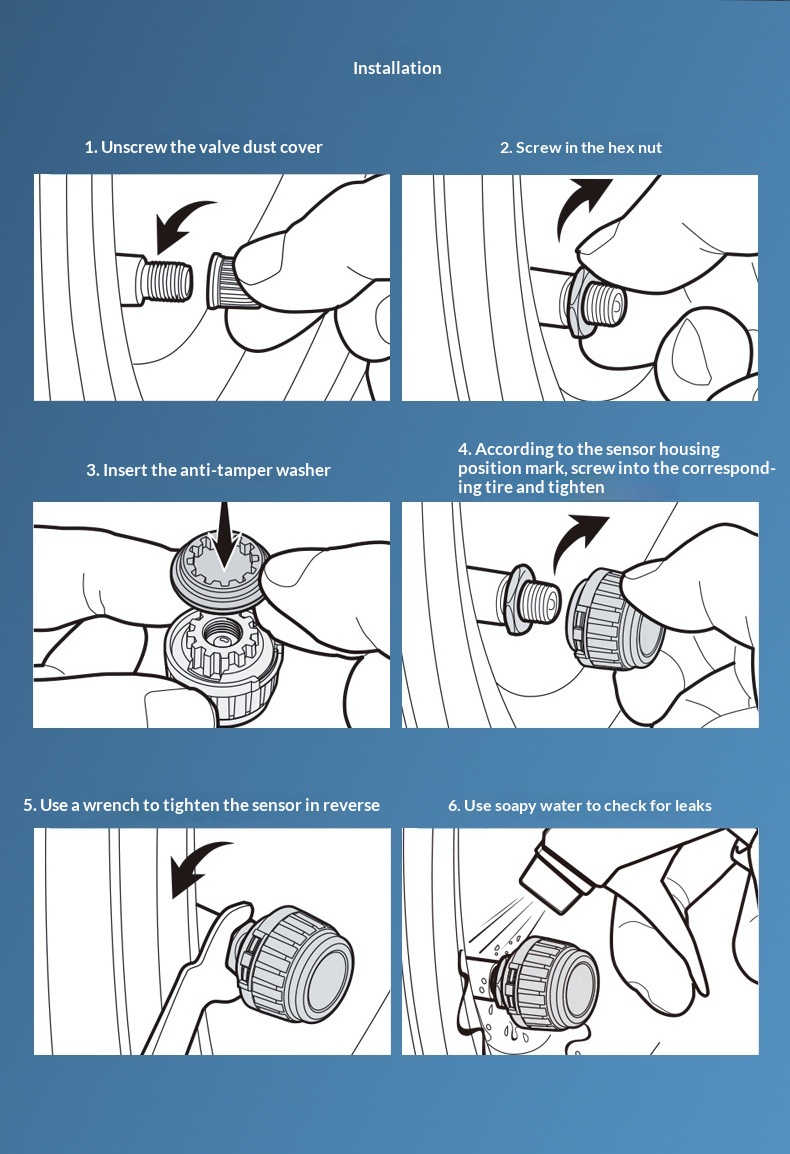 Installation

1. Unscrew the valve dust cover

2. Screw in the hex nut

3. Insert the anti-tamper washer

4. According to the sensor housing position mark, screw into the corresponding tire and tighten

5. Use a wrench to tighten the sensor in reverse

6. Use soapy water to check for leaks