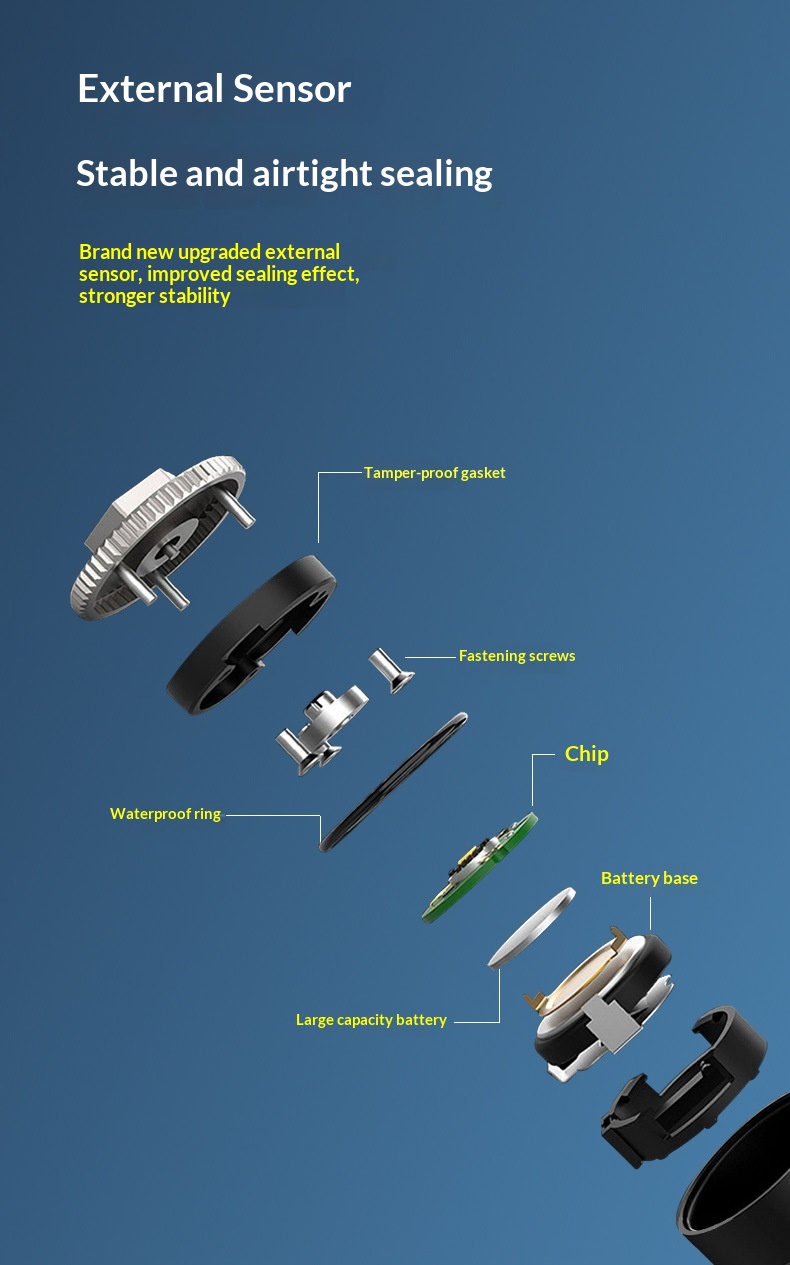 External Sensor

Stable and airtight sealing

Brand new upgraded external sensor, improved sealing effect, stronger stability

Tamper-proof gasket

Fastening screws

Chip

Waterproof ring

Battery base

Large capacity battery