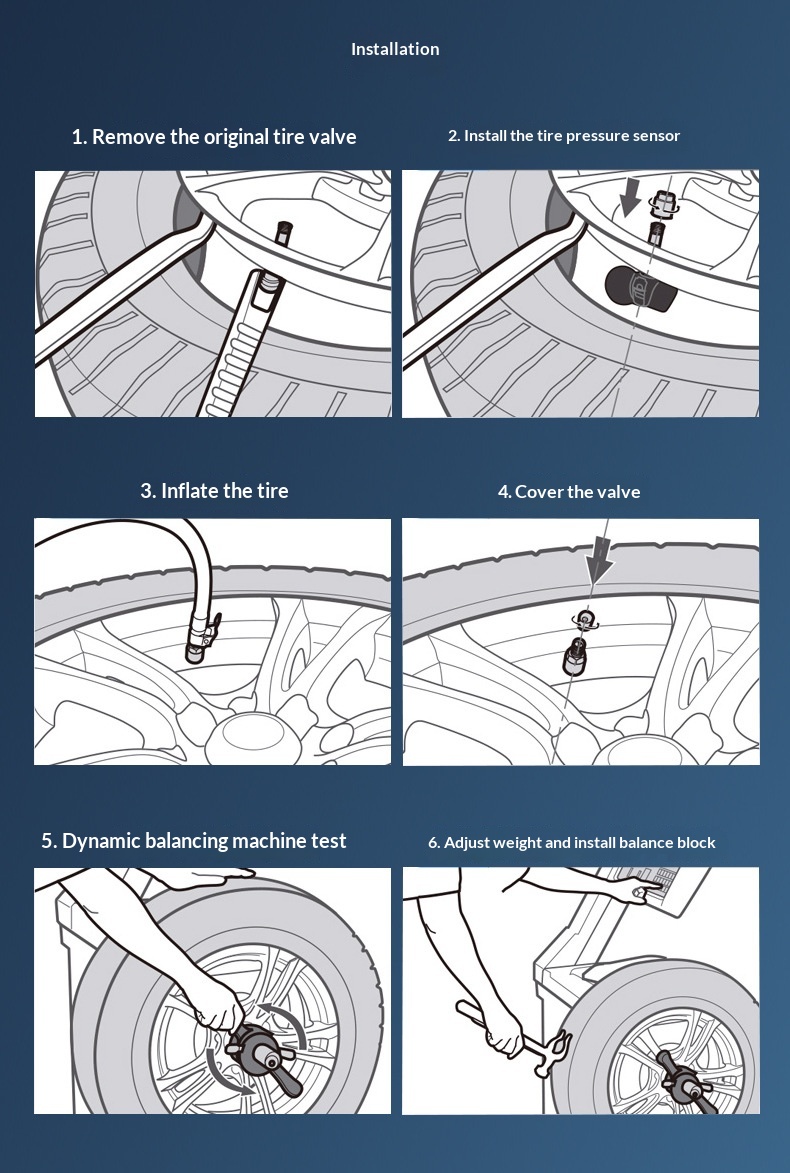 Installation

1. Remove the original tire valve

2. Install the tire pressure sensor

3. Inflate the tire

4. Cover the valve

5. Dynamic balancing machine test

6. Adjust weight and install balance block