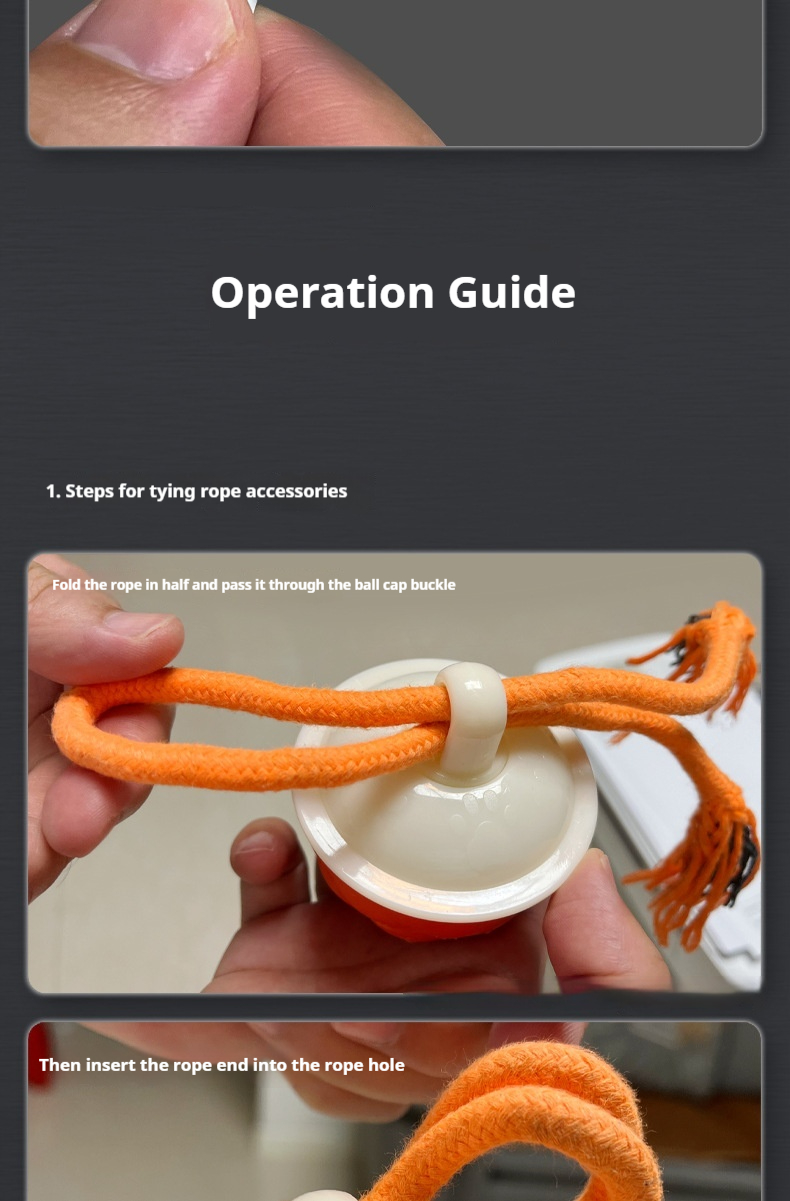 Operation Guide

1. Steps for tying rope accessories

Fold the rope in half and pass it through the ball cap buckle

Then insert the rope end into the rope hole