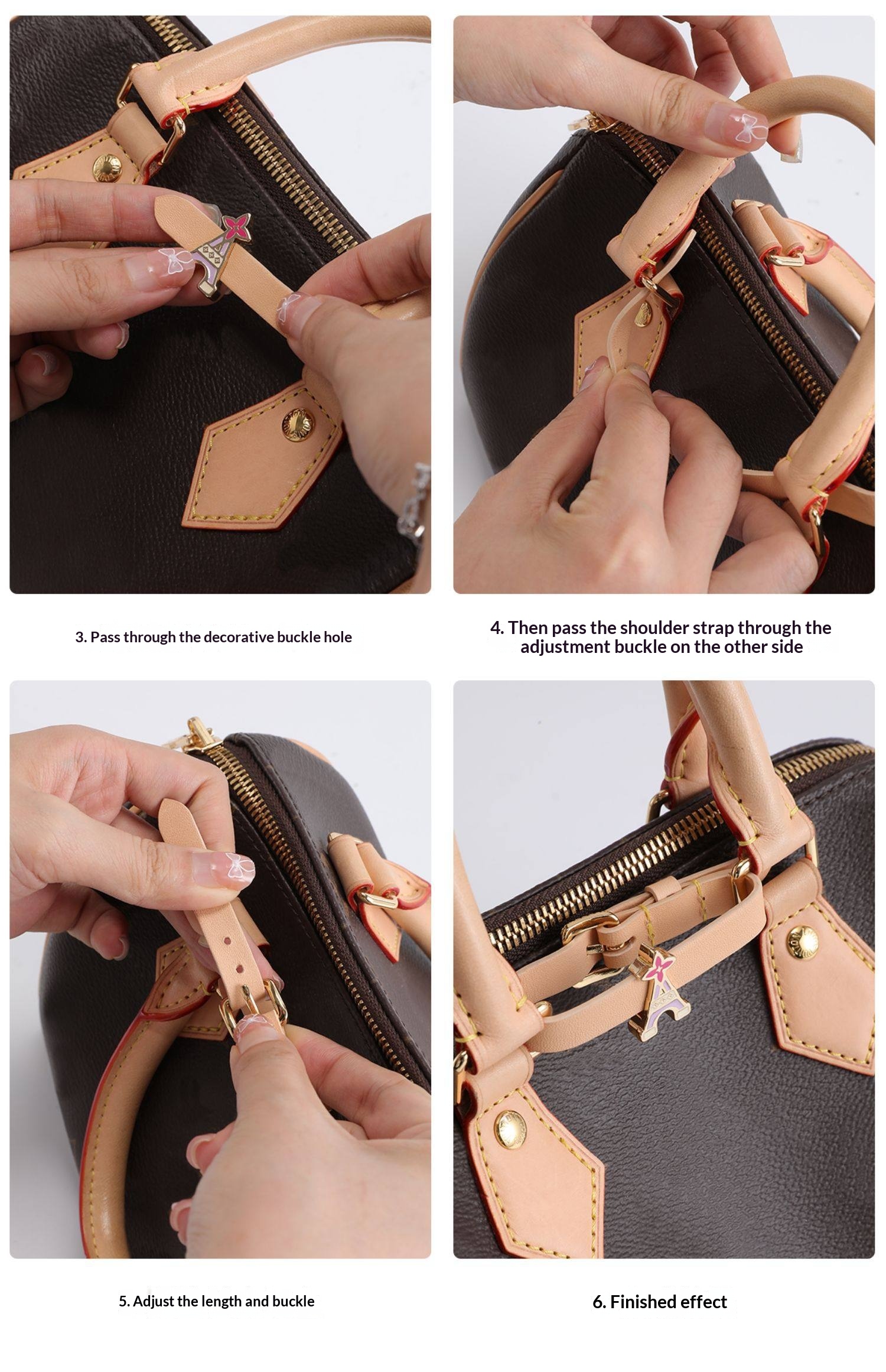 3. Pass through the decorative buckle hole

4. Then pass the shoulder strap through the adjustment buckle on the other side

5. Adjust the length and buckle

6. Finished effect