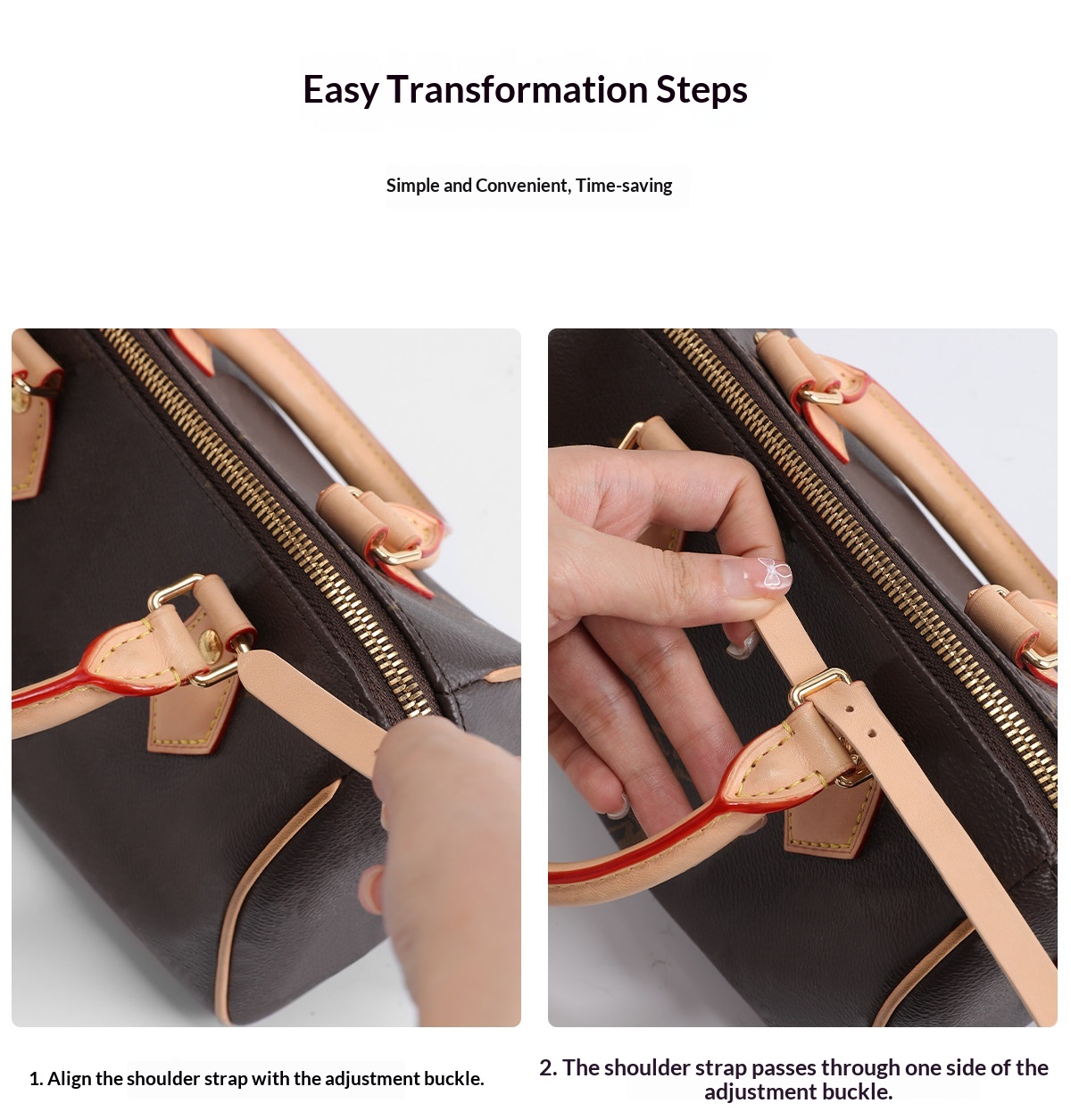 Easy Transformation Steps

Simple and Convenient, Time-saving

1. Align the shoulder strap with the adjustment buckle.

2. The shoulder strap passes through one side of the adjustment buckle.