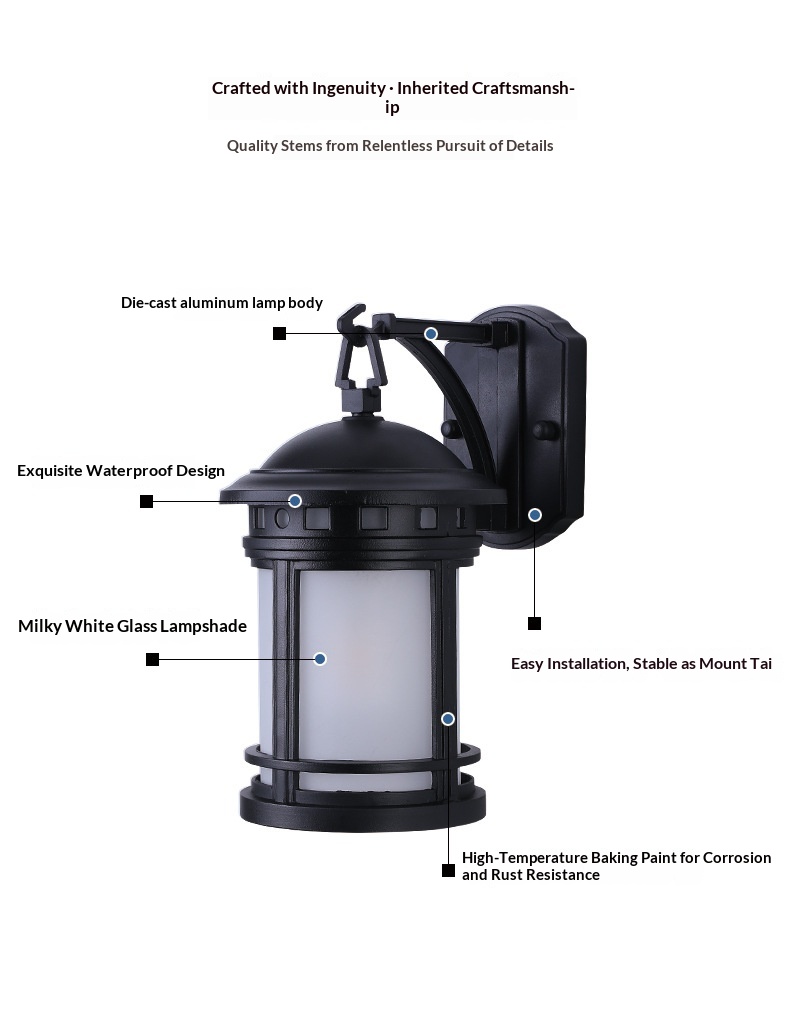 Crafted with Ingenuity · Inherited Craftsmanship

Quality Stems from Relentless Pursuit of Details

Die-cast aluminum lamp body

Exquisite Waterproof Design

Milky White Glass Lampshade

Easy Installation, Stable as Mount Tai

High-Temperature Baking Paint for Corrosion and Rust Resistance