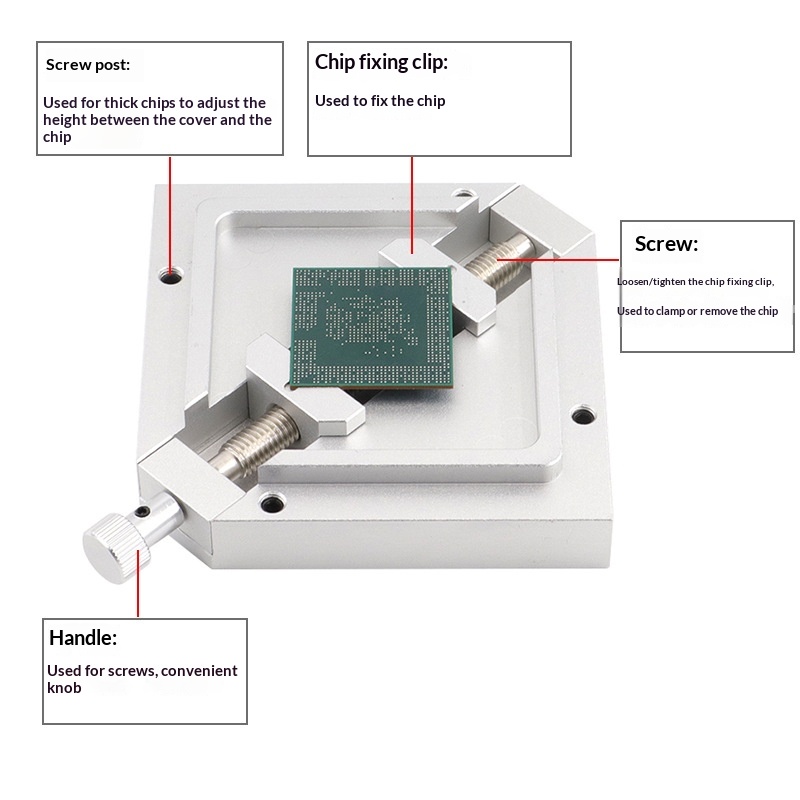 Screw post:

Used for thick chips to adjust the height between the cover and the chip

Chip fixing clip:

Used to fix the chip

Screw:

Loosen/tighten the chip fixing clip,

Used to clamp or remove the chip

Handle:

Used for screws, convenient knob