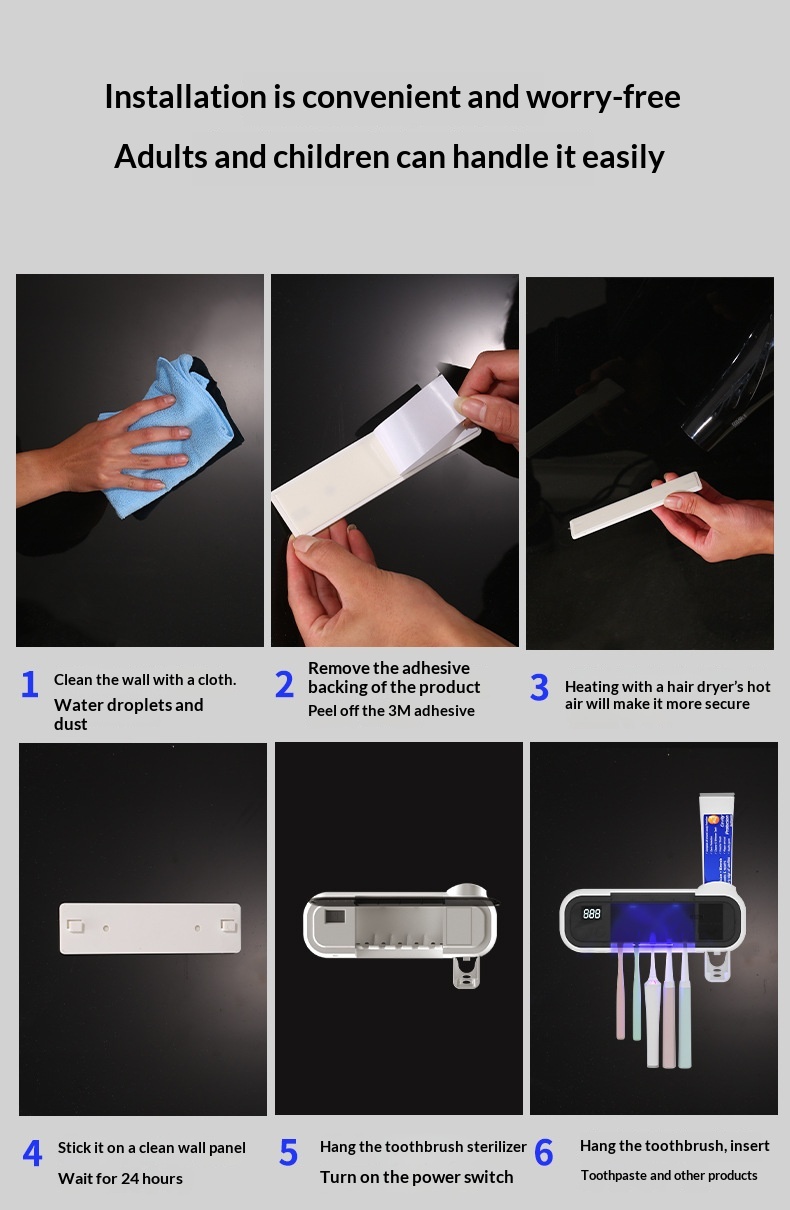 Installation is convenient and worry-free

Adults and children can handle it easily

1 Clean the wall with a cloth. Water droplets and dust

2 Remove the adhesive backing of the product Peel off the 3M adhesive

3 Heating with a hair dryer's hot air will make it more secure

888

4 Stick it on a clean wall panel Wait for 24 hours

5 Hang the toothbrush sterilizer Turn on the power switch

6 Hang the toothbrush, insert Toothpaste and other products