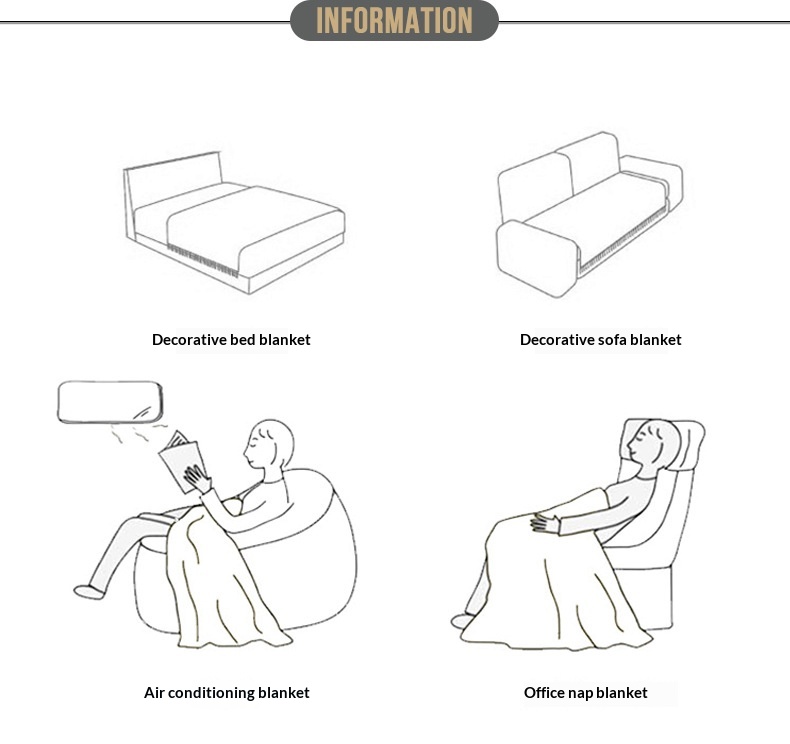 INFORMATION

Decorative bed blanket

Decorative sofa blanket

Air conditioning blanket

Office nap blanket