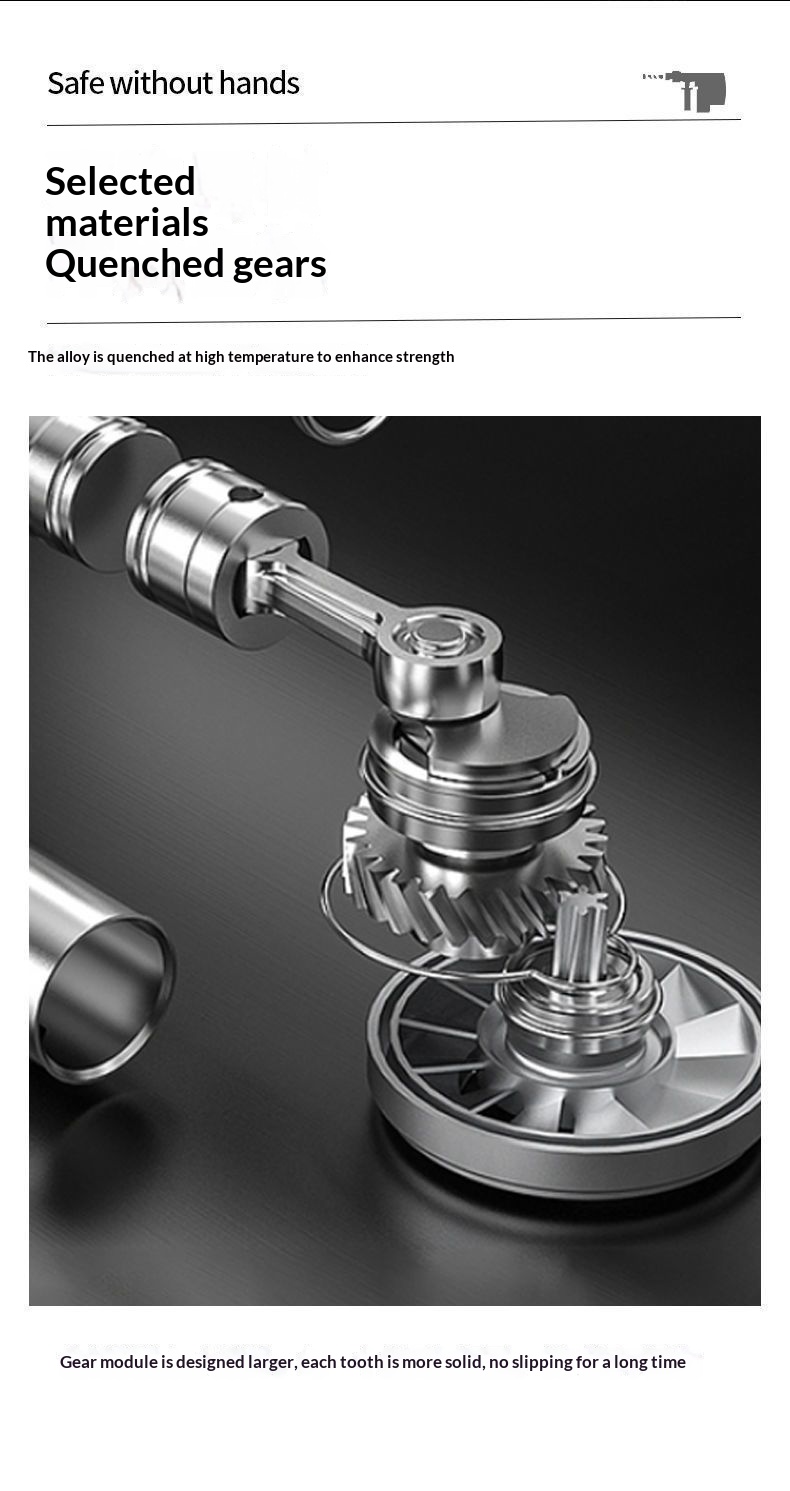 Safe without hands

Selected materials Quenched gears

The alloy is quenched at high temperature to enhance strength

Gear module is designed larger, each tooth is more solid, no slipping for a long time