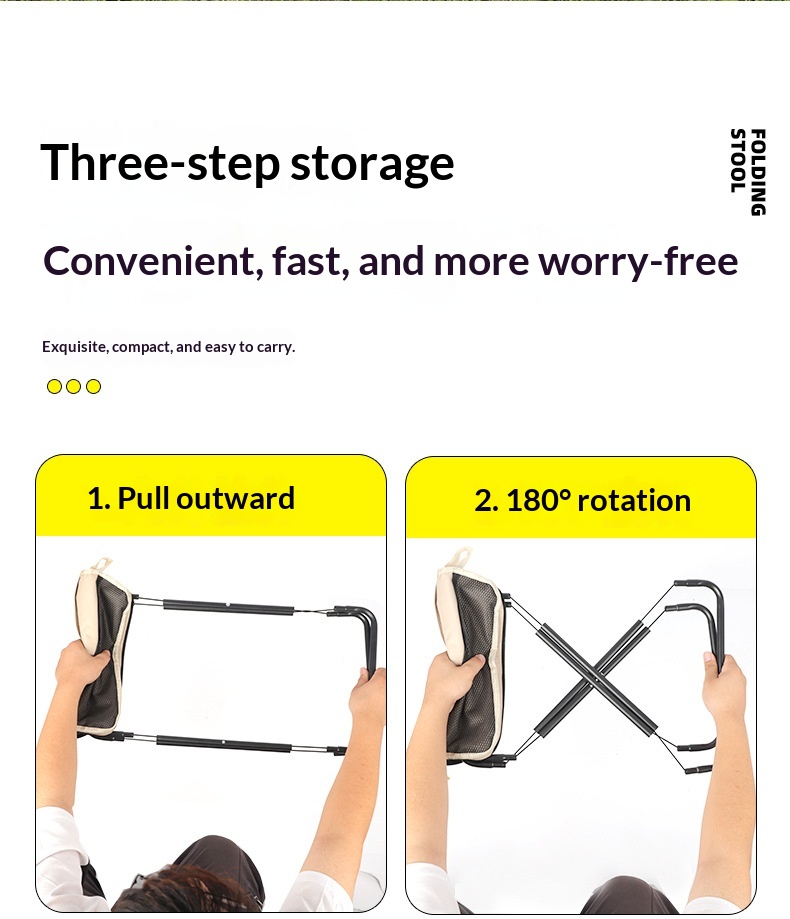 Three-step storage

FOLDING STOOL

Convenient, fast, and more worry-free

Exquisite, compact, and easy to carry.

1. Pull outward

2. 180° rotation