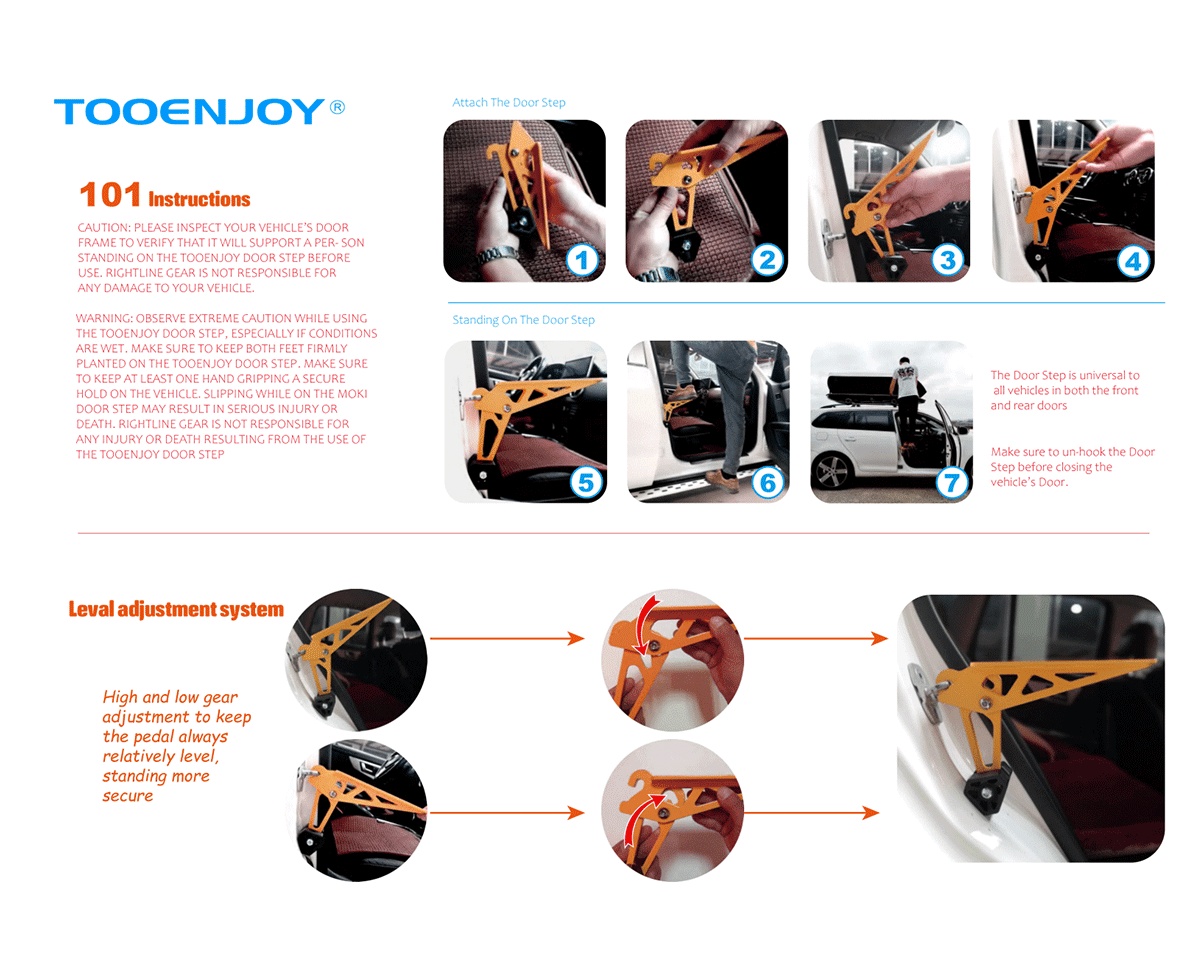 TOOENJOY®

101 Instructions

CAUTION: PLEASE INSPECT YOUR VEHICLE'S DOOR FRAME TO VERIFY THAT IT WILL SUPPORT A PER- SON STANDING ON THE TOOENJOY DOOR STEP BEFORE USE. RIGHTLINE GEAR IS NOT RESPONSIBLE FOR ANY DAMAGE TO YOUR VEHICLE.

WARNING: OBSERVE EXTREME CAUTION WHILE USING THE TOOENJOY DOOR STEP, ESPECIALLY IF CONDITIONS ARE WET. MAKE SURE TO KEEP BOTH FEET FIRMLY PLANTED ON THE TOOENJOY DOOR STEP. MAKE SURE TO KEEP AT LEAST ONE HAND GRIPPING A SECURE HOLD ON THE VEHICLE. SLIPPING WHILE ON THE MOKI DOOR STEP MAY RESULT IN SERIOUS INJURY OR DEATH. RIGHTLINE GEAR IS NOT RESPONSIBLE FOR ANY INJURY OR DEATH RESULTING FROM THE USE OF THE TOOENJOY DOOR STEP

Attach The Door Step

1 2 3 4

Standing On The Door Step

5 6 7

The Door Step is universal to all vehicles in both the front and rear doors

Make sure to un-hook the Door Step before closing the vehicle's Door.

Leval adjustment system

High and low gear adjustment to keep the pedal always relatively level, standing more secure