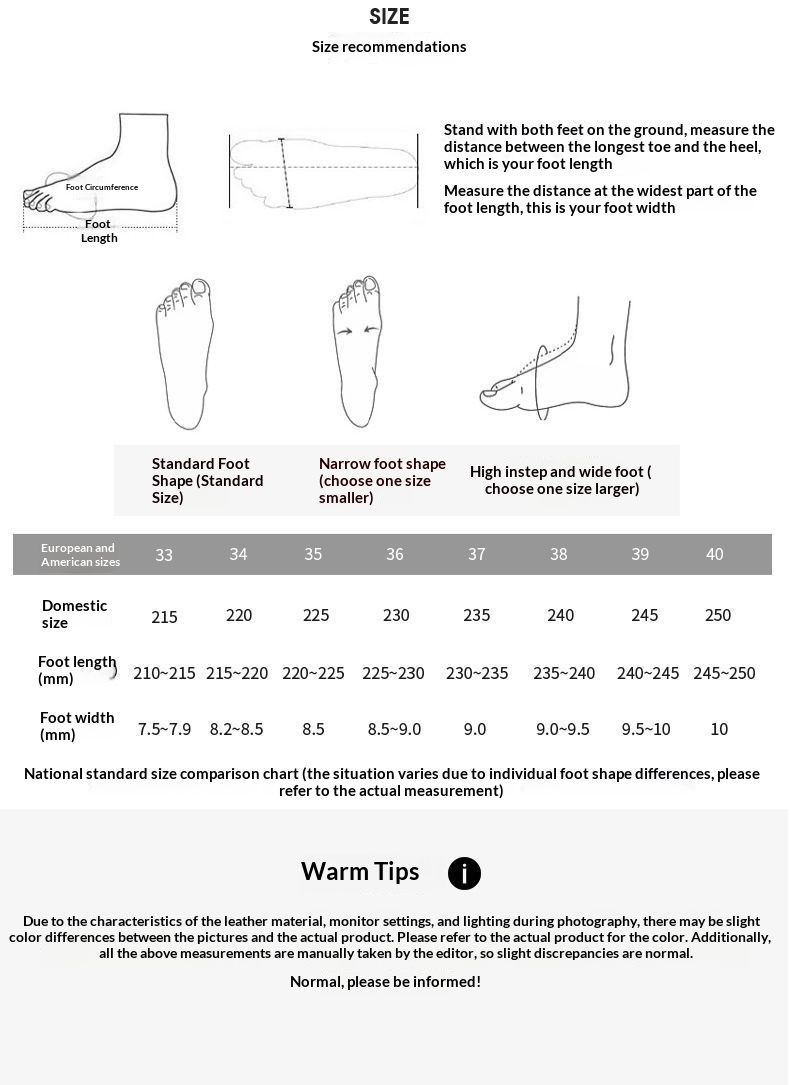 SIZE
Size recommendations

Foot Circumference
Foot Length

Stand with both feet on the ground, measure the distance between the longest toe and the heel, which is your foot length

Measure the distance at the widest part of the foot length, this is your foot width

Standard Foot Shape (Standard Size)

Narrow foot shape (choose one size smaller)

High instep and wide foot ( choose one size larger)

| European and American sizes | 33 | 34 | 35 | 36 | 37 | 38 | 39 | 40 |
|---|---|---|---|---|---|---|---|---|
| Domestic size | 215 | 220 | 225 | 230 | 235 | 240 | 245 | 250 |
| Foot length (mm) | 210~215 | 215~220 | 220~225 | 225~230 | 230~235 | 235~240 | 240~245 | 245~250 |
| Foot width (mm) | 7.5~7.9 | 8.2~8.5 | 8.5 | 8.5~9.0 | 9.0 | 9.0~9.5 | 9.5~10 | 10 |

National standard size comparison chart (the situation varies due to individual foot shape differences, please refer to the actual measurement)

Warm Tips

i

Due to the characteristics of the leather material, monitor settings, and lighting during photography, there may be slight color differences between the pictures and the actual product. Please refer to the actual product for the color. Additionally, all the above measurements are manually taken by the editor, so slight discrepancies are normal.

Normal, please be informed!