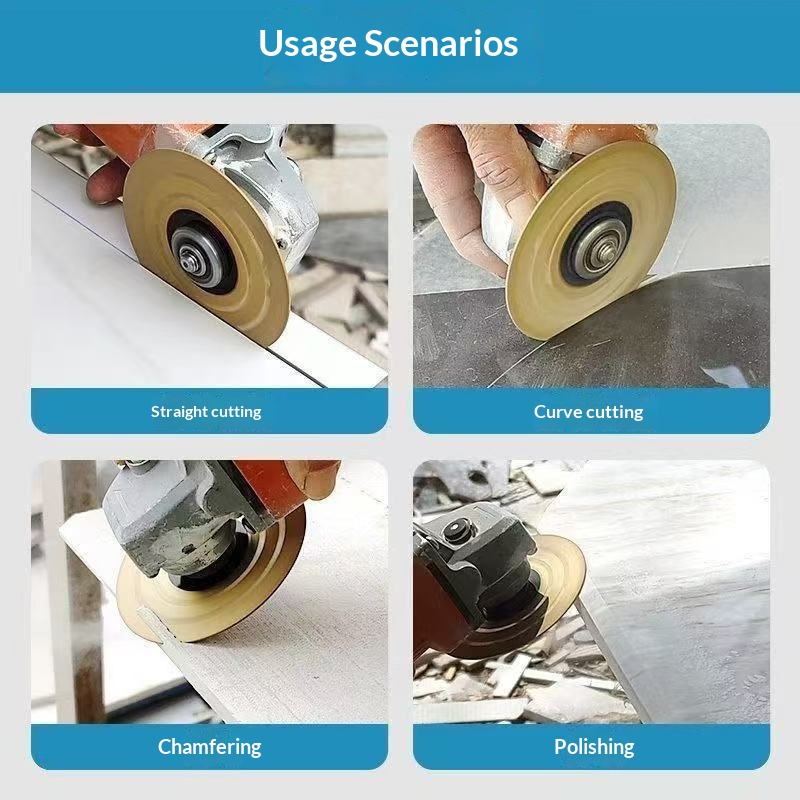 Usage Scenarios

Straight cutting

Curve cutting

Chamfering

Polishing