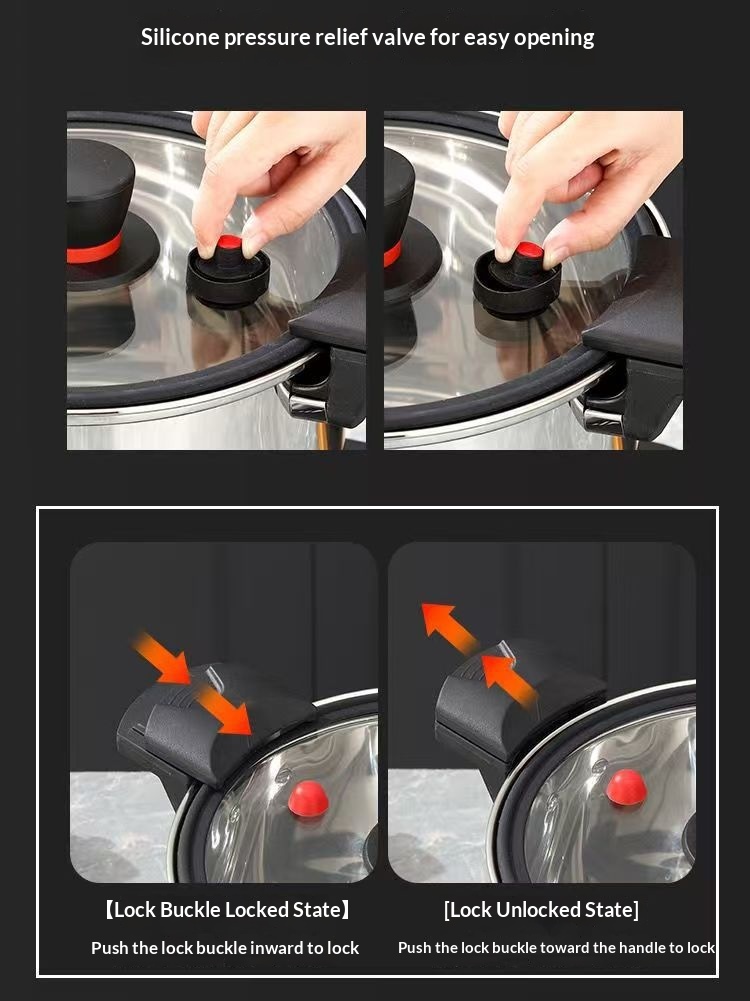 Silicone pressure relief valve for easy opening

【Lock Buckle Locked State】

Push the lock buckle inward to lock

[Lock Unlocked State]

Push the lock buckle toward the handle to lock