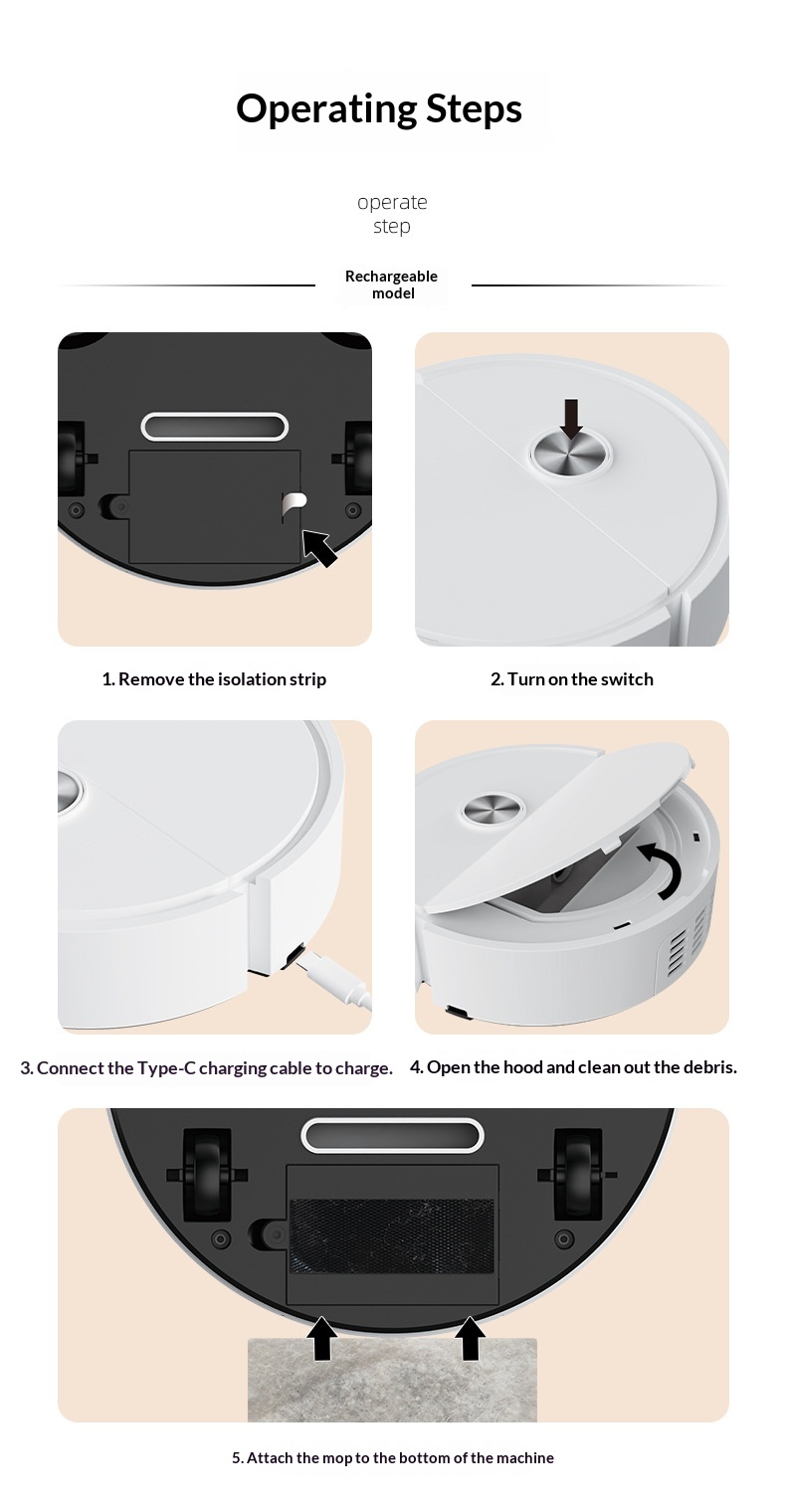 Operating Steps

operate step

Rechargeable model

1. Remove the isolation strip

2. Turn on the switch

3. Connect the Type-C charging cable to charge.

4. Open the hood and clean out the debris.

5. Attach the mop to the bottom of the machine