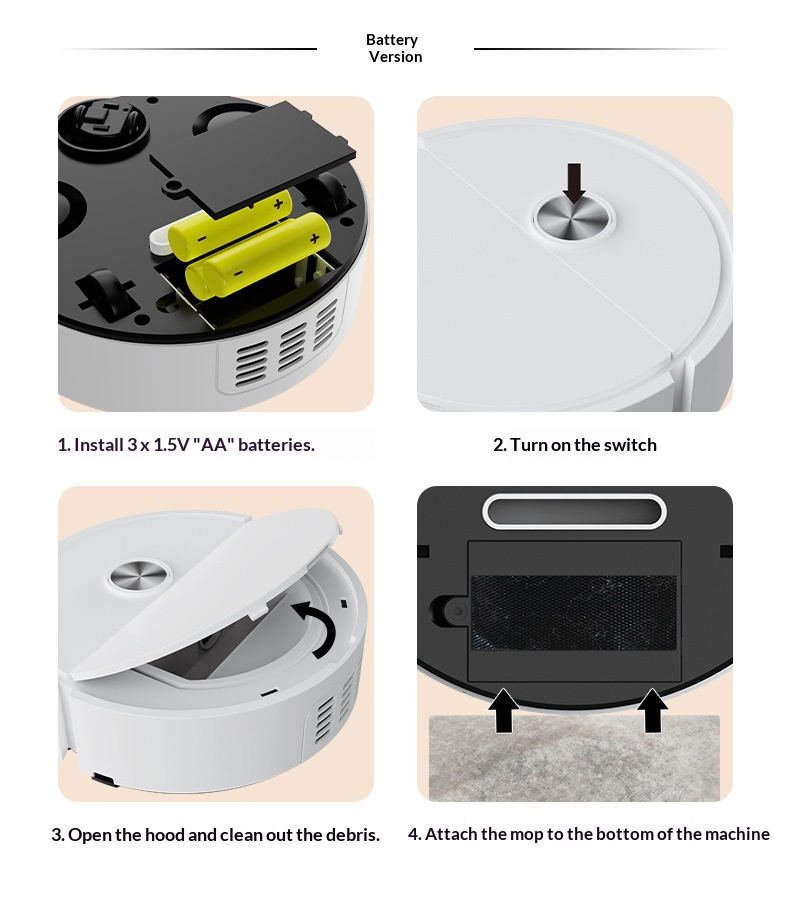 Battery Version

1. Install 3 x 1.5V "AA" batteries.

2. Turn on the switch

3. Open the hood and clean out the debris.

4. Attach the mop to the bottom of the machine