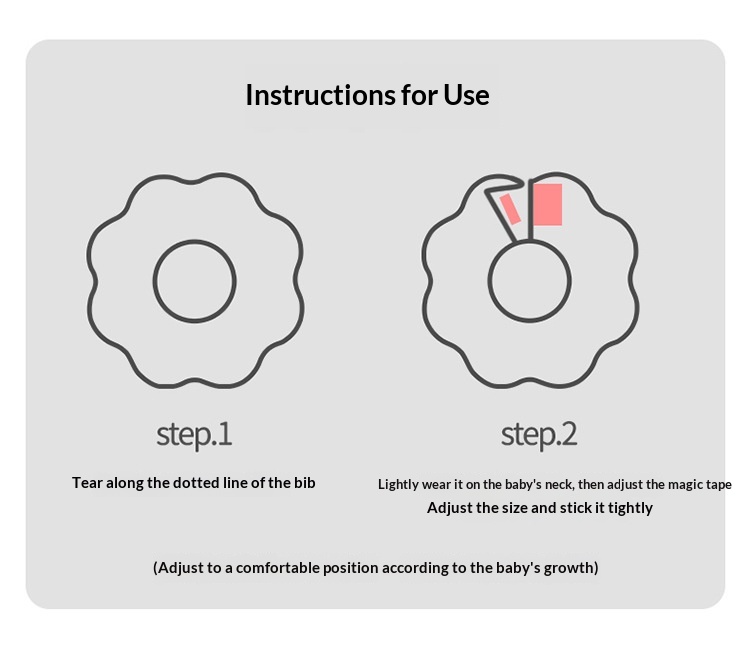 Instructions for Use

step.1

Tear along the dotted line of the bib

step.2

Lightly wear it on the baby's neck, then adjust the magic tape
Adjust the size and stick it tightly

(Adjust to a comfortable position according to the baby's growth)