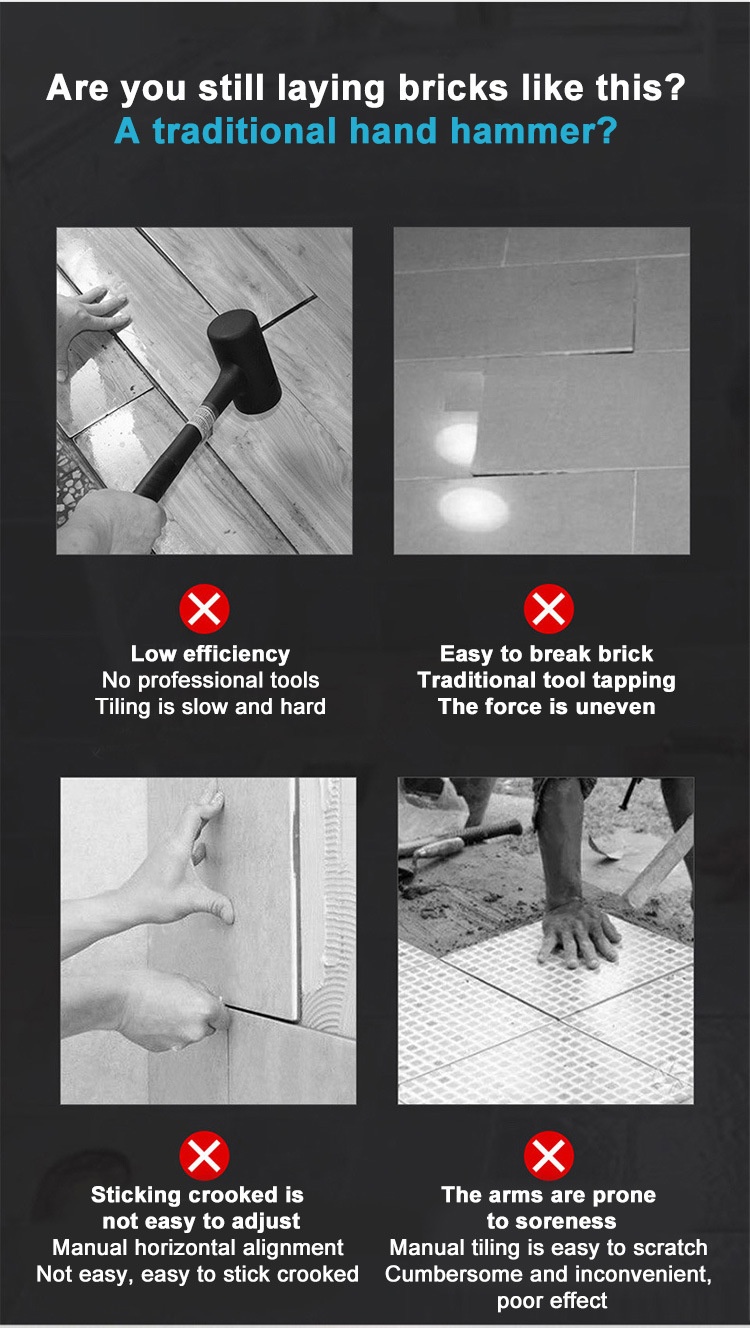 Are you still laying bricks like this?
A traditional hand hammer?

Low efficiency
No professional tools
Tiling is slow and hard

Easy to break brick
Traditional tool tapping
The force is uneven

Sticking crooked is not easy to adjust
Manual horizontal alignment
Not easy, easy to stick crooked

The arms are prone to soreness
Manual tiling is easy to scratch
Cumbersome and inconvenient, poor effect