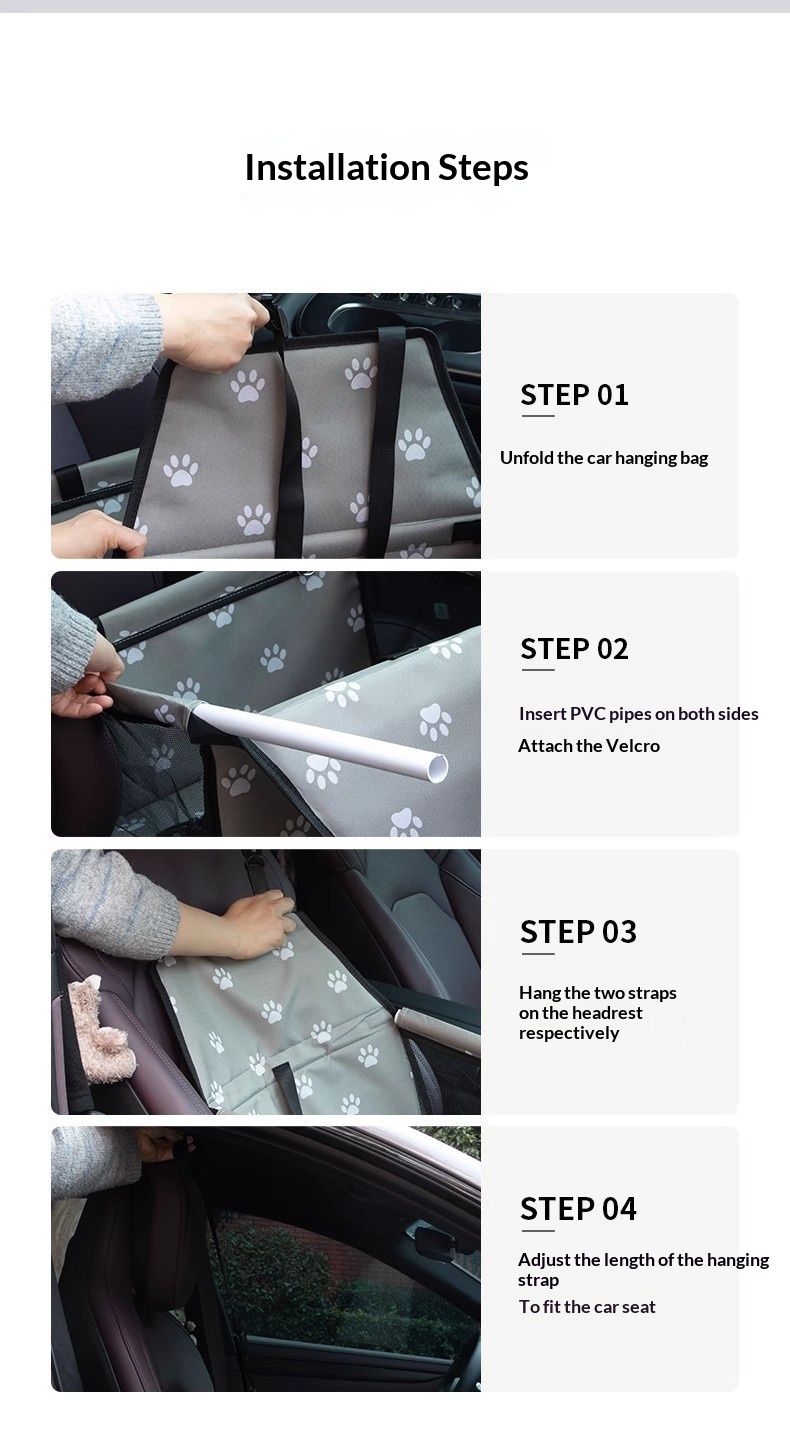 Installation Steps

STEP 01

Unfold the car hanging bag

STEP 02

Insert PVC pipes on both sides

Attach the Velcro

STEP 03

Hang the two straps on the headrest respectively

STEP 04

Adjust the length of the hanging strap

To fit the car seat