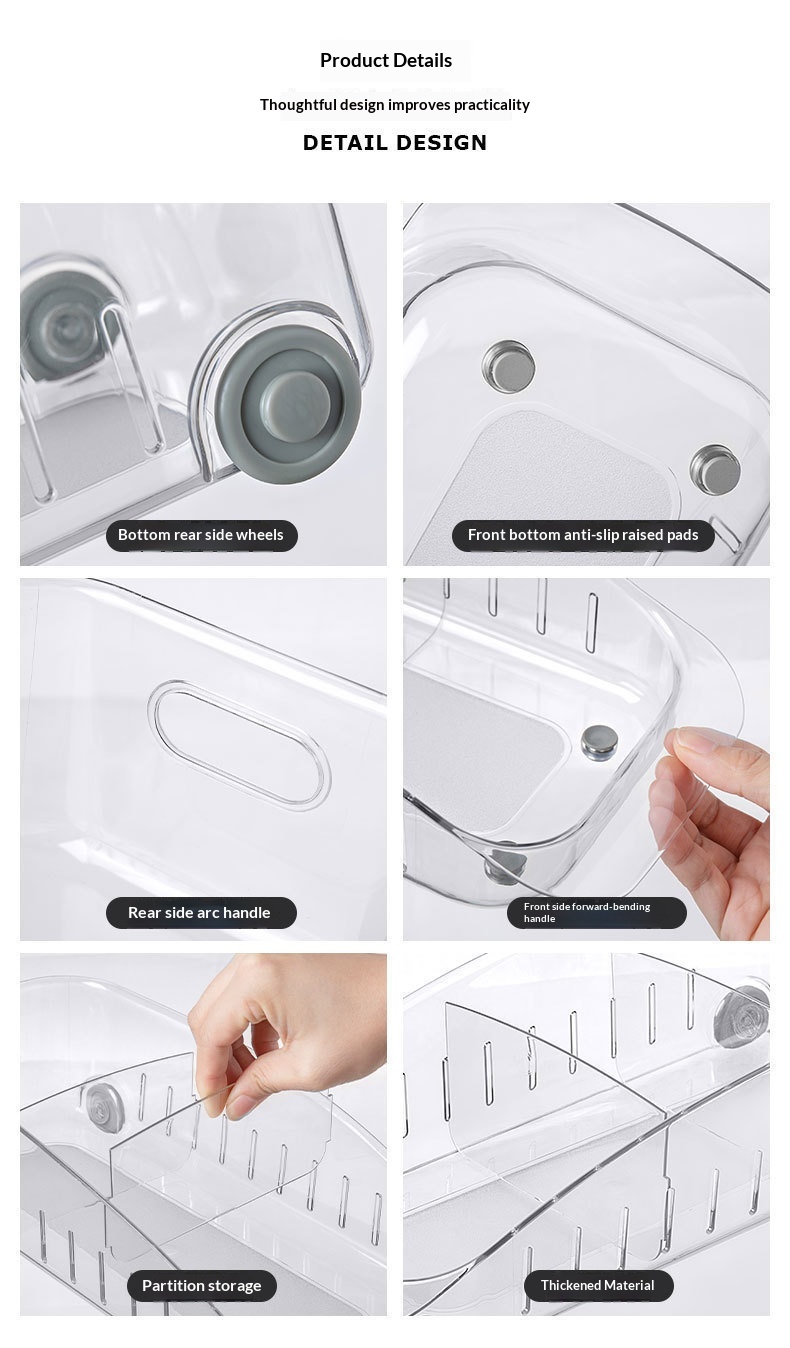 Product Details

Thoughtful design improves practicality

DETAIL DESIGN

Bottom rear side wheels

Front bottom anti-slip raised pads

Rear side arc handle

Front side forward-bending handle

Partition storage

Thickened Material