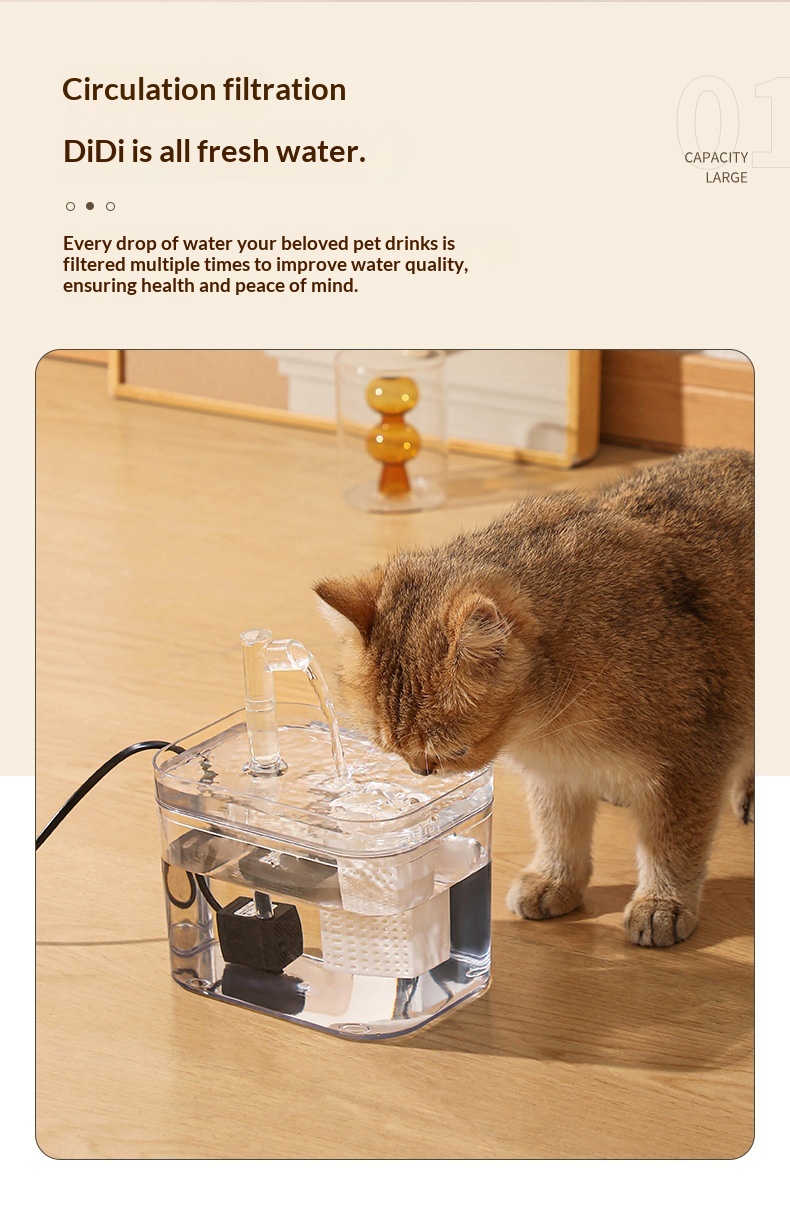 Circulation filtration

DiDi is all fresh water.

01
CAPACITY
LARGE

Every drop of water your beloved pet drinks is filtered multiple times to improve water quality, ensuring health and peace of mind.