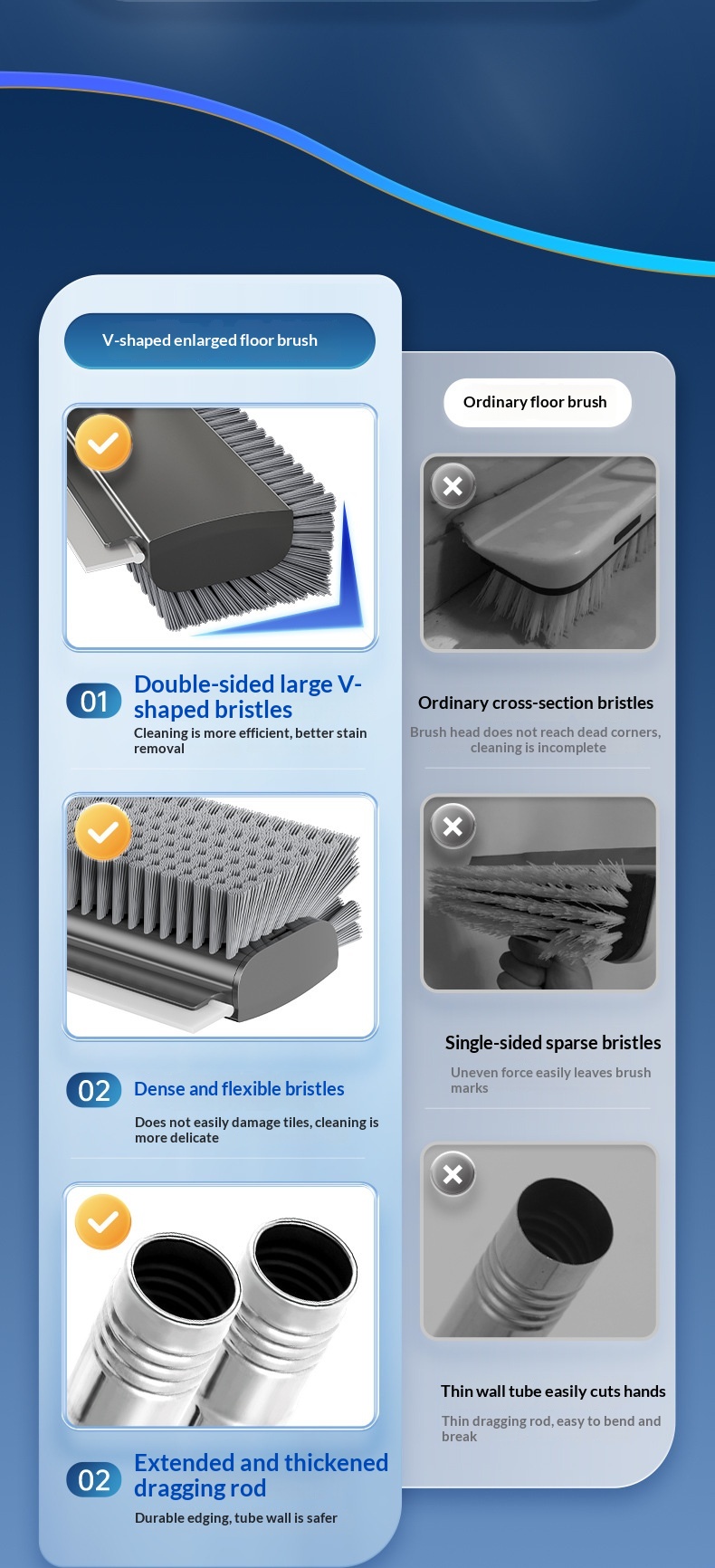 V-shaped enlarged floor brush

01 Double-sided large V-shaped bristles
Cleaning is more efficient, better stain removal

02 Dense and flexible bristles
Does not easily damage tiles, cleaning is more delicate

02 Extended and thickened dragging rod
Durable edging, tube wall is safer

Ordinary floor brush

Ordinary cross-section bristles
Brush head does not reach dead corners, cleaning is incomplete

Single-sided sparse bristles
Uneven force easily leaves brush marks

Thin wall tube easily cuts hands
Thin dragging rod, easy to bend and break