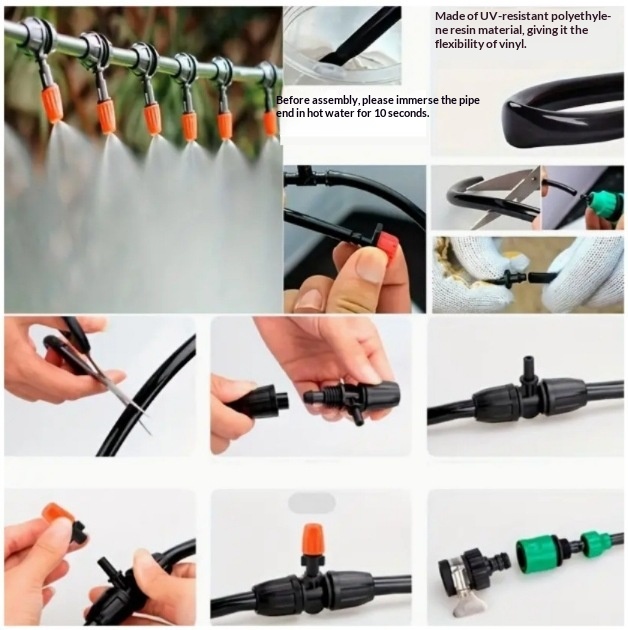 Made of UV-resistant polyethylene resin material, giving it the flexibility of vinyl.

Before assembly, please immerse the pipe end in hot water for 10 seconds.