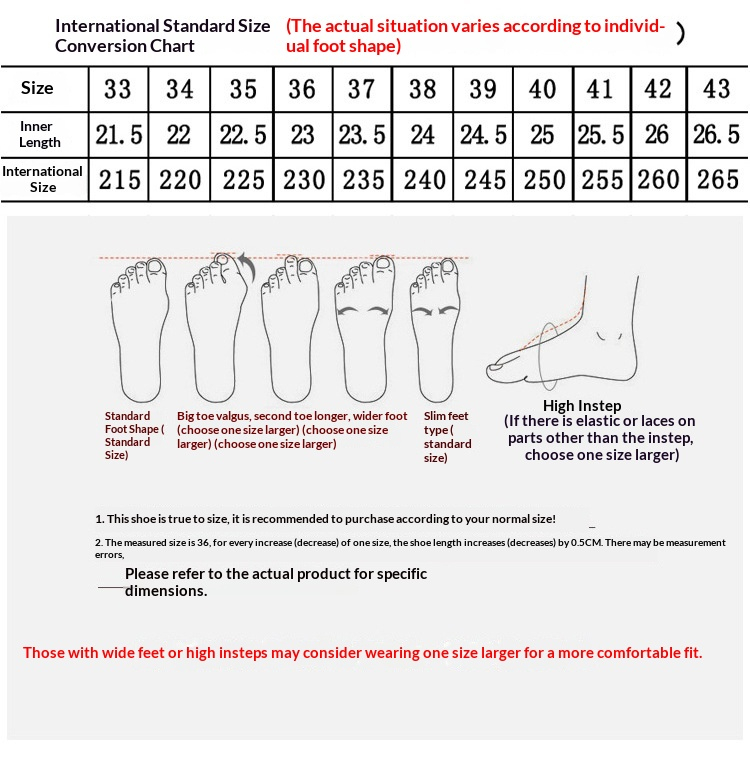 International Standard Size Conversion Chart (The actual situation varies according to individual foot shape) )

| Size | 33 | 34 | 35 | 36 | 37 | 38 | 39 | 40 | 41 | 42 | 43 |
|---|---|---|---|---|---|---|---|---|---|---|---|
| Inner Length | 21.5 | 22 | 22.5 | 23 | 23.5 | 24 | 24.5 | 25 | 25.5 | 26 | 26.5 |
| International Size | 215 | 220 | 225 | 230 | 235 | 240 | 245 | 250 | 255 | 260 | 265 |

Standard Foot Shape ( Standard Size)

Big toe valgus, second toe longer, wider foot (choose one size larger) (choose one size larger) (choose one size larger)

Slim feet type ( standard size)

High Instep
(If there is elastic or laces on parts other than the instep, choose one size larger)

1. This shoe is true to size, it is recommended to purchase according to your normal size!

2. The measured size is 36, for every increase (decrease) of one size, the shoe length increases (decreases) by 0.5CM. There may be measurement errors,

Please refer to the actual product for specific dimensions.

Those with wide feet or high insteps may consider wearing one size larger for a more comfortable fit.