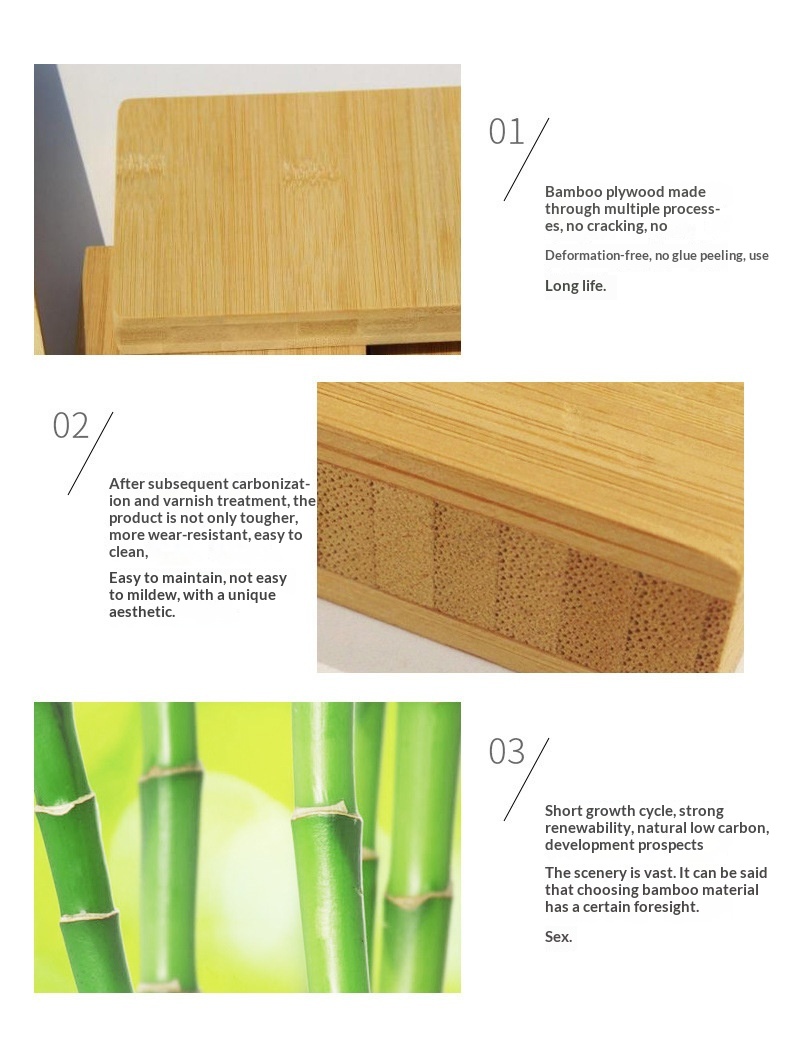 01

Bamboo plywood made through multiple processes, no cracking, no

Deformation-free, no glue peeling, use

Long life.

02

After subsequent carbonization and varnish treatment, the product is not only tougher, more wear-resistant, easy to clean,

Easy to maintain, not easy to mildew, with a unique aesthetic.

03

Short growth cycle, strong renewability, natural low carbon, development prospects

The scenery is vast. It can be said that choosing bamboo material has a certain foresight.

Sex.