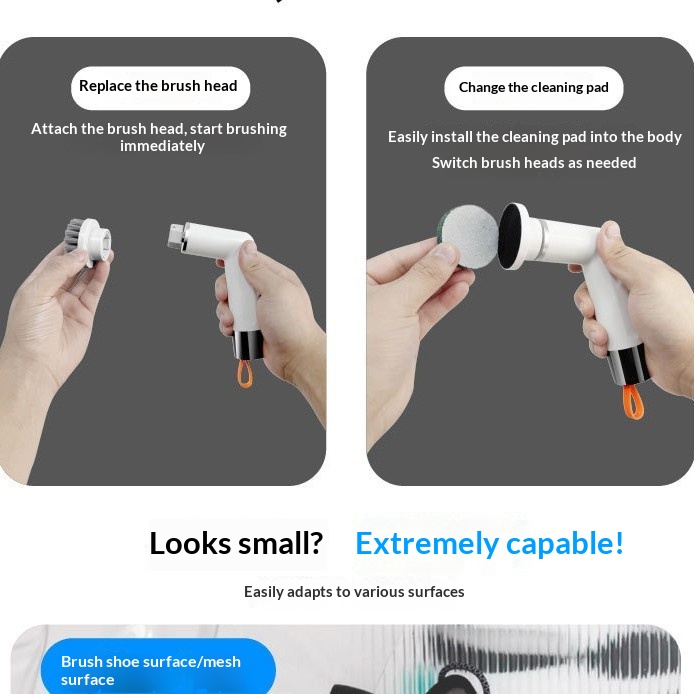 Replace the brush head

Attach the brush head, start brushing immediately

Change the cleaning pad

Easily install the cleaning pad into the body

Switch brush heads as needed

Looks small? Extremely capable!

Easily adapts to various surfaces

Brush shoe surface/mesh surface